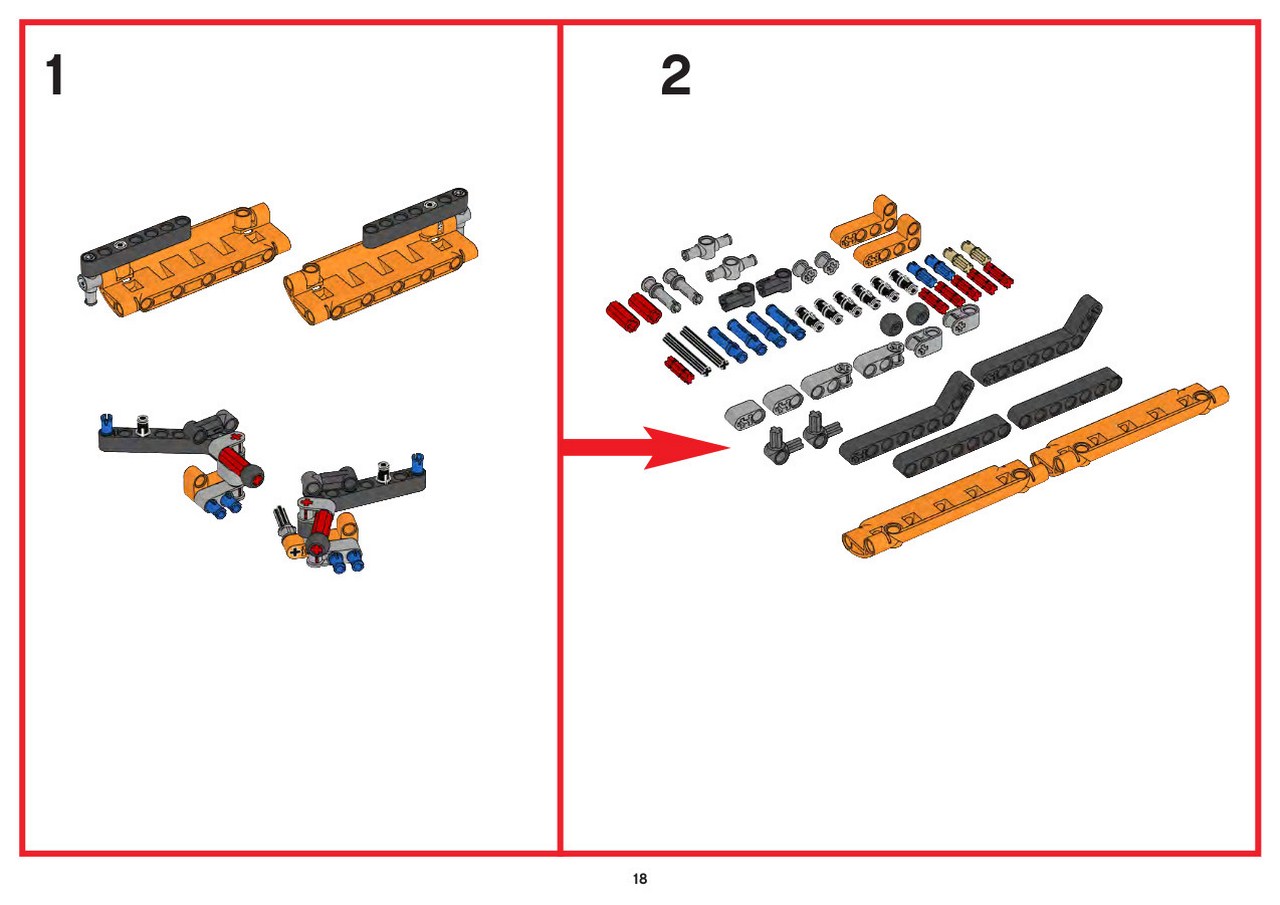 1

2

18