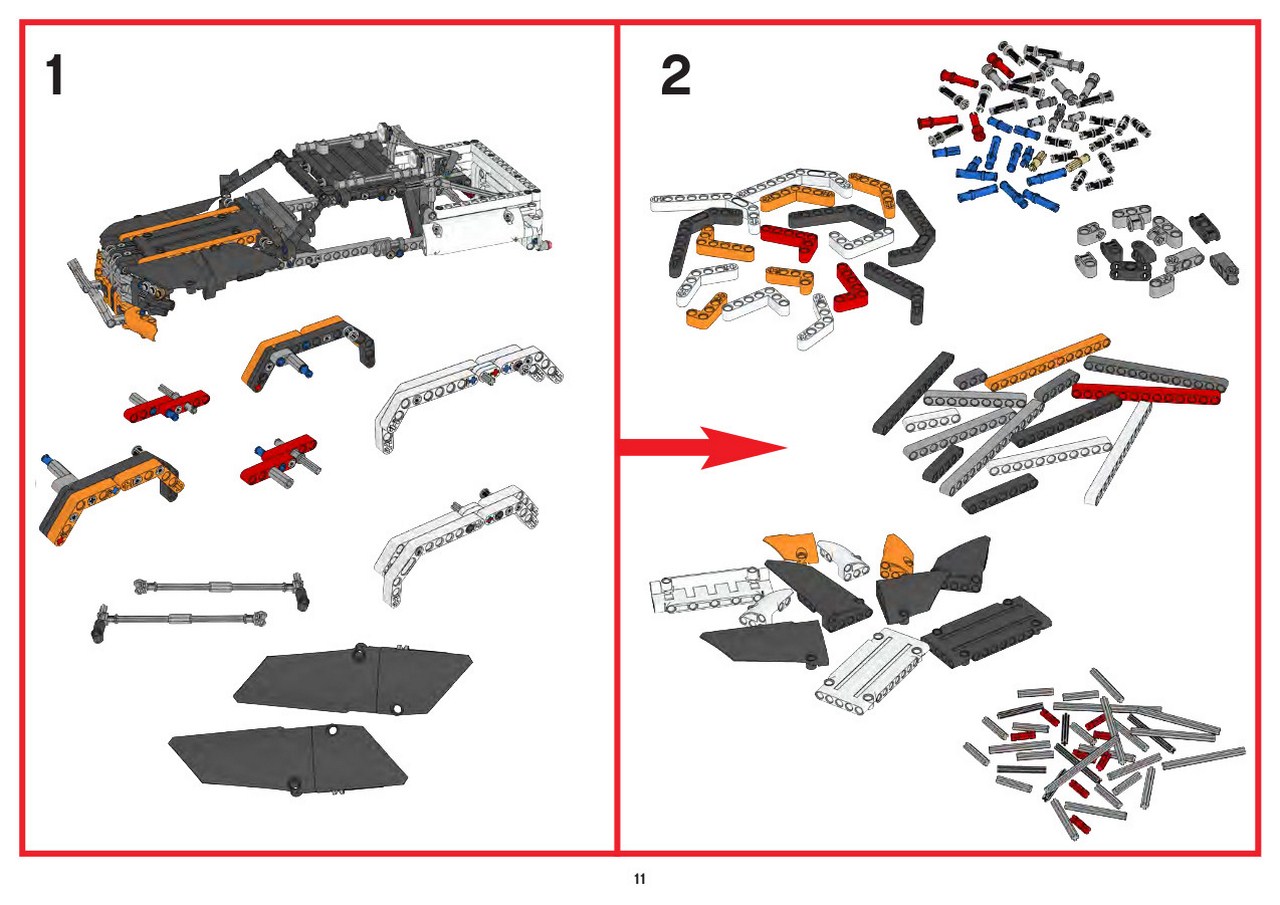 1

2

11