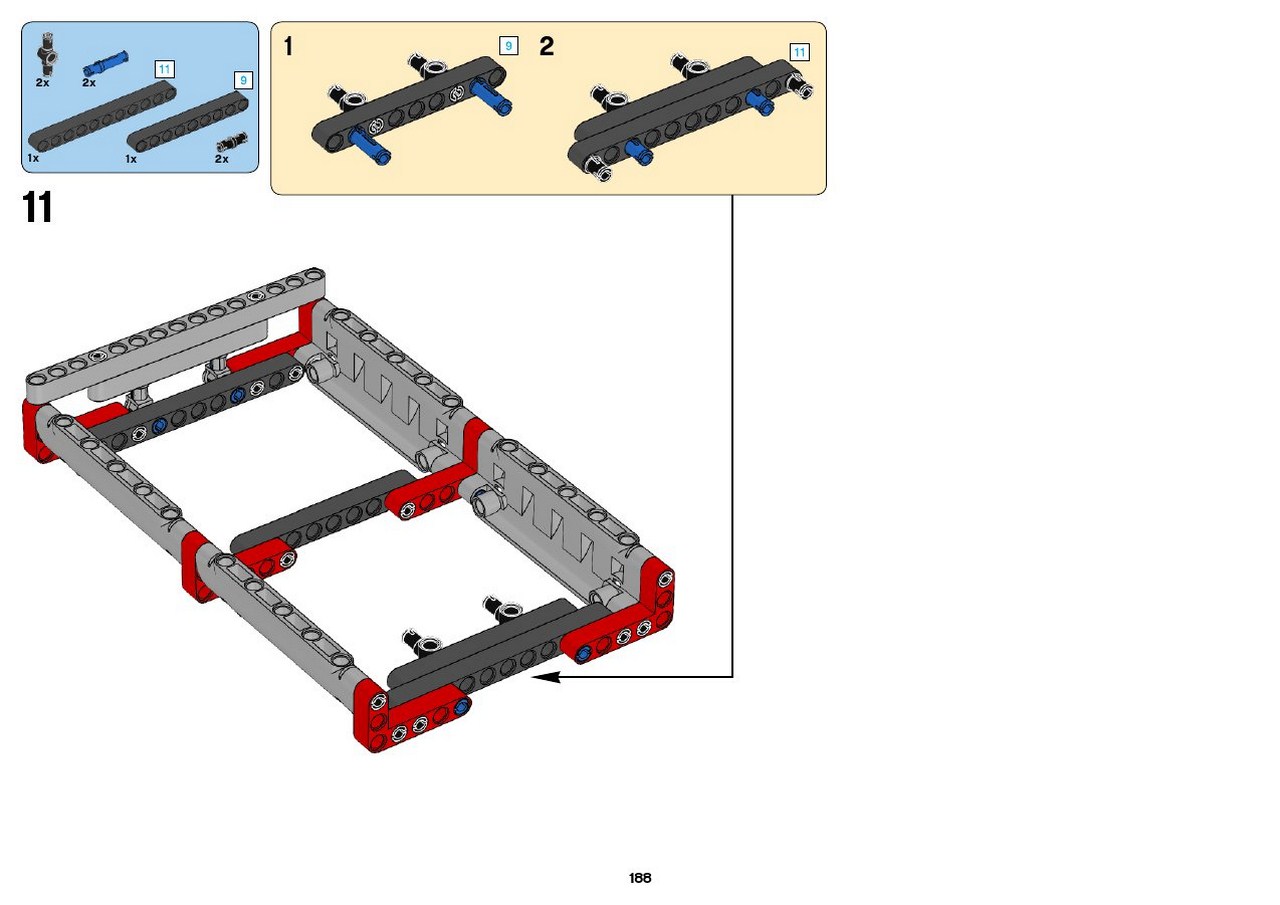 2x
2x
11
9
1x
1x
2x

1
9
2
11

11

188