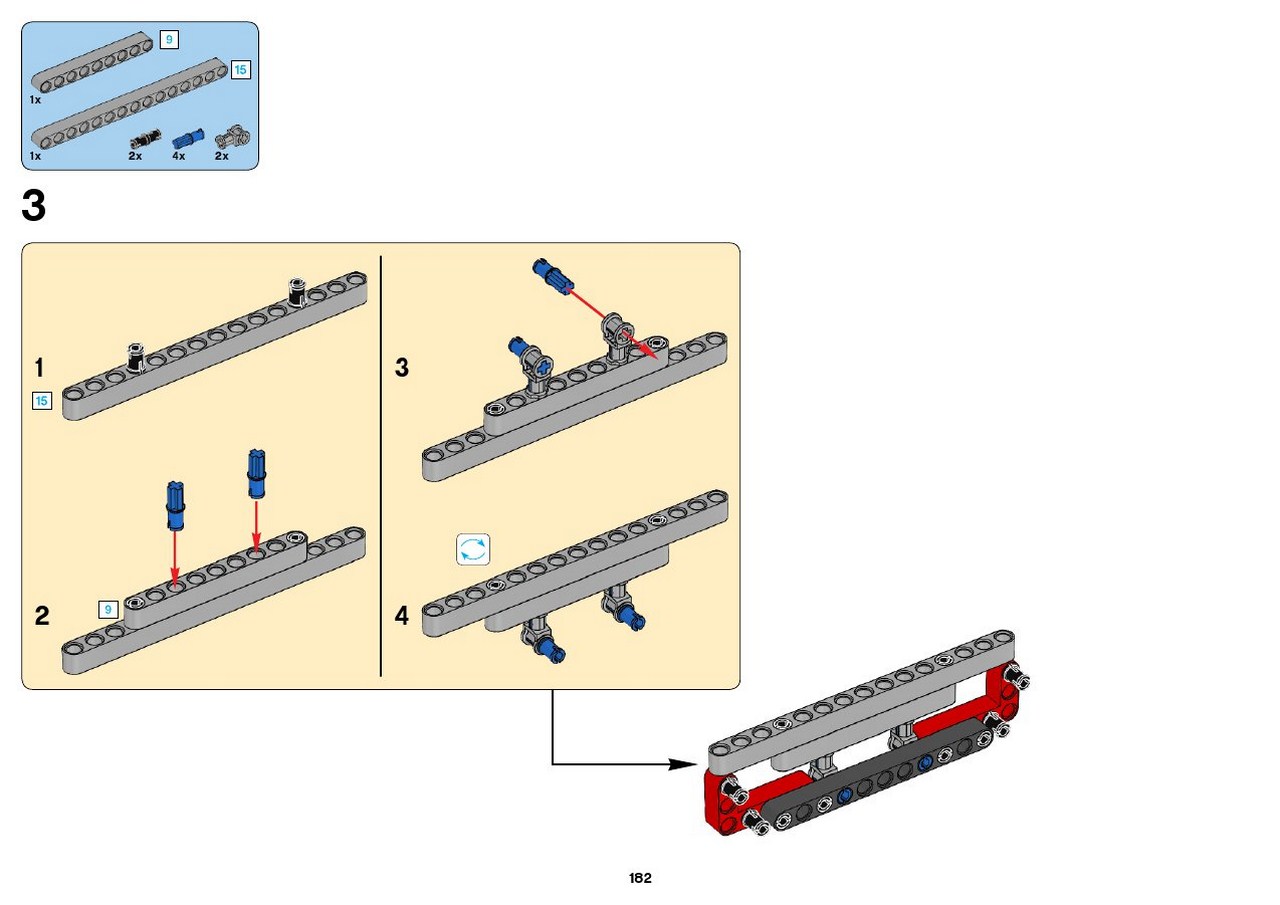 9
15
1x
1x
2x
4x
2x

3

1
15

2
9

3

4

182