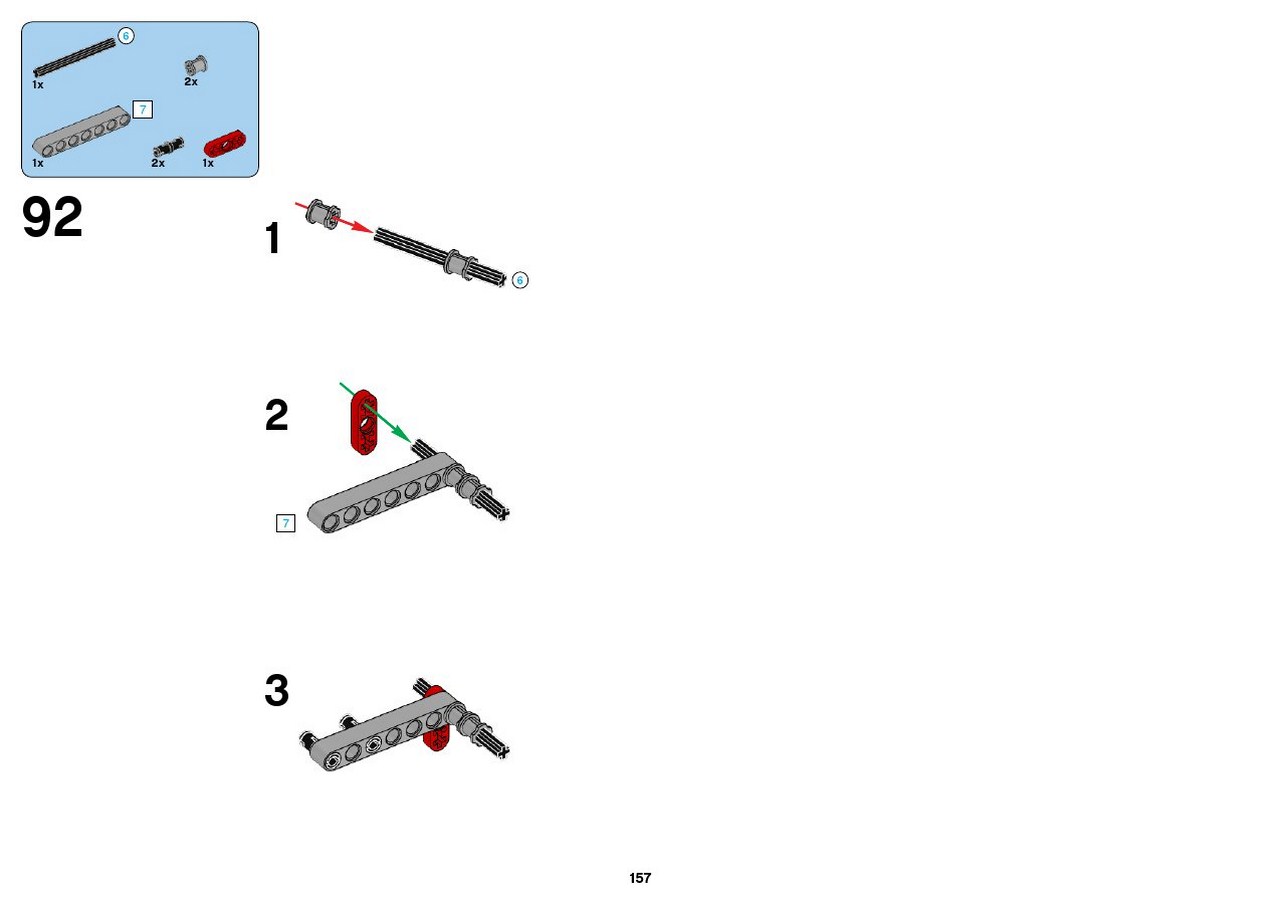 6
1x
2x
7
1x
2x
1x

92

1
6

2
7

3

157