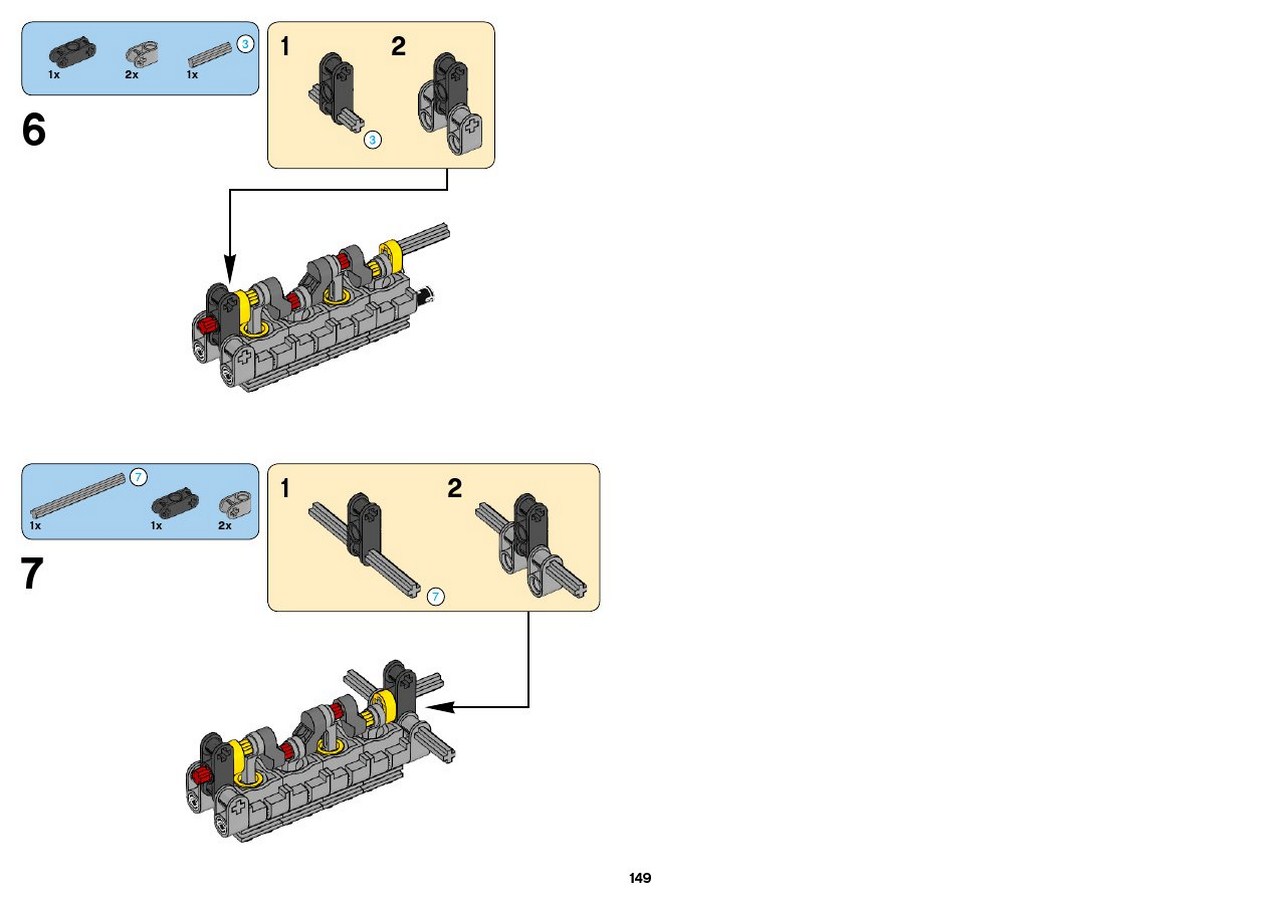 1x 2x 1x 3

6

1 2

3

7

1x 1x 2x

7

1 2

7

149