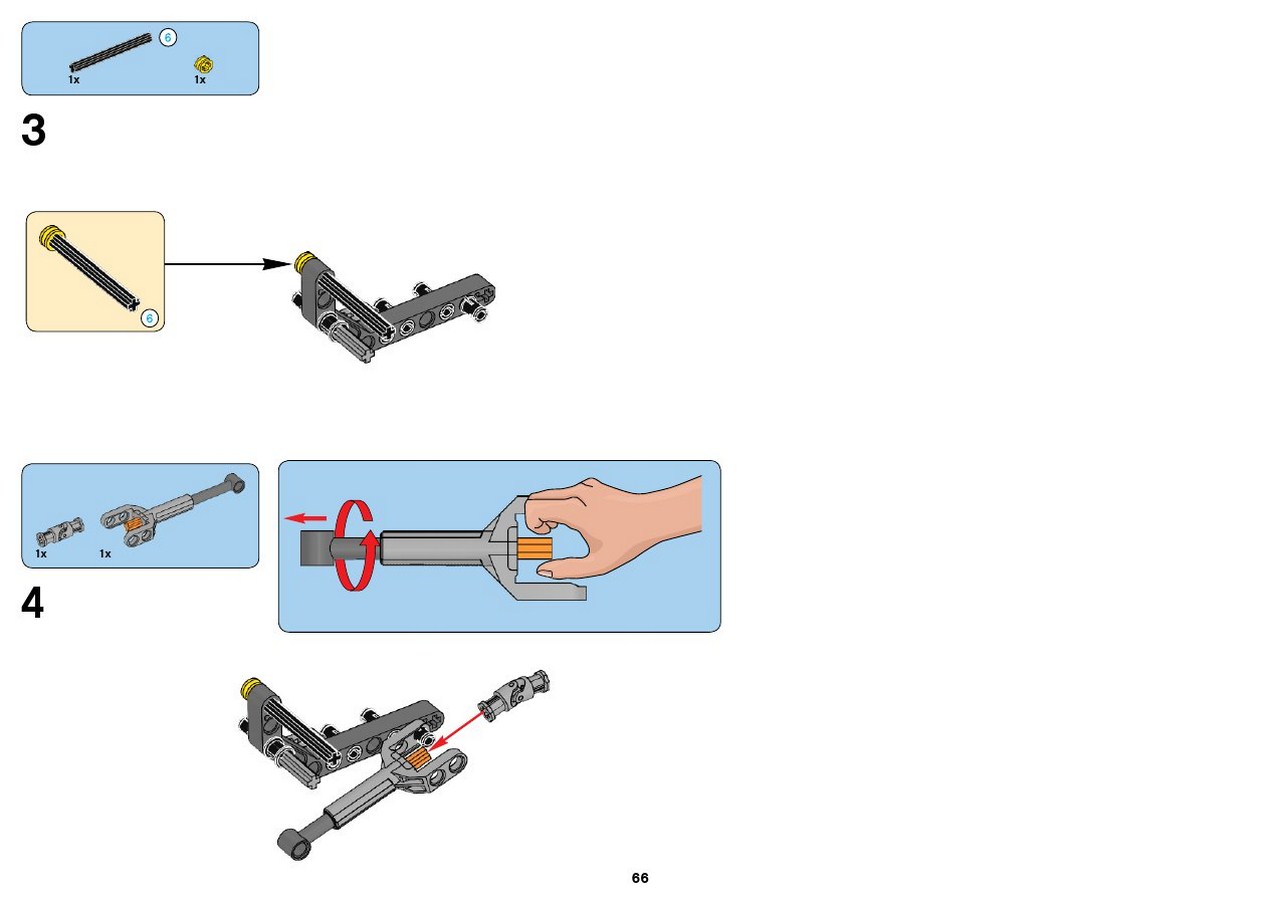 6
1x
1x

3

6

1x
1x

4

66