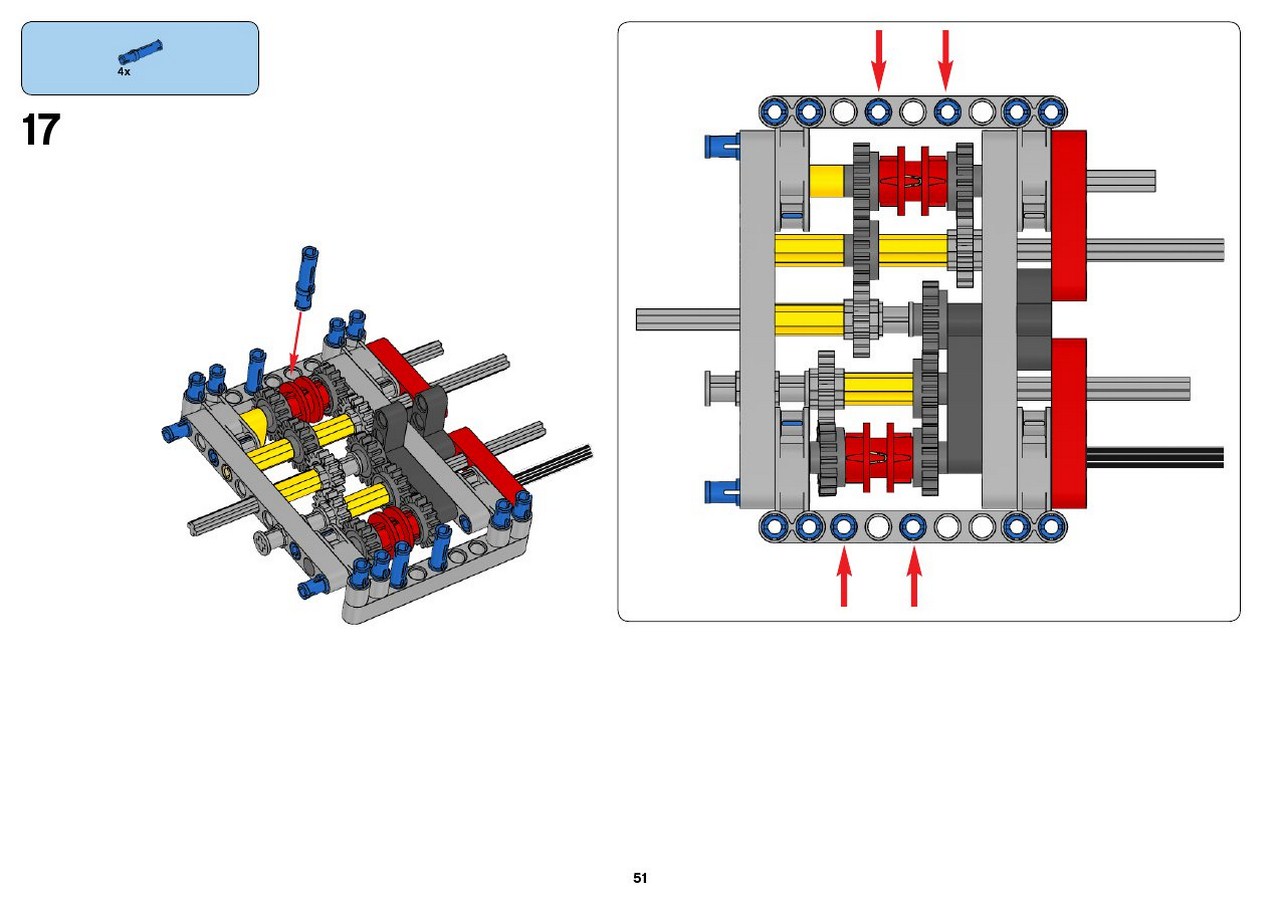 4x

17

51