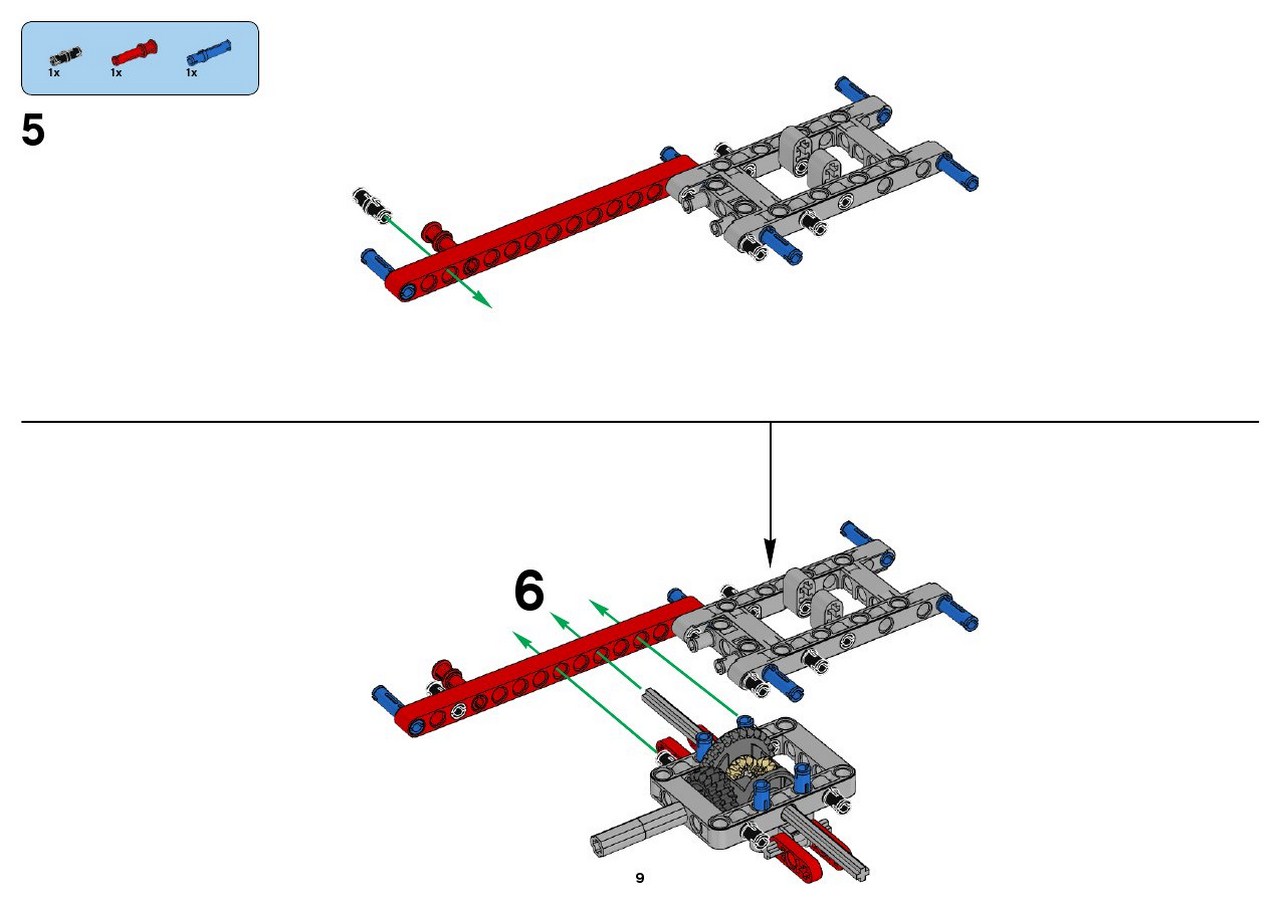 1x 1x 1x

5

6

9