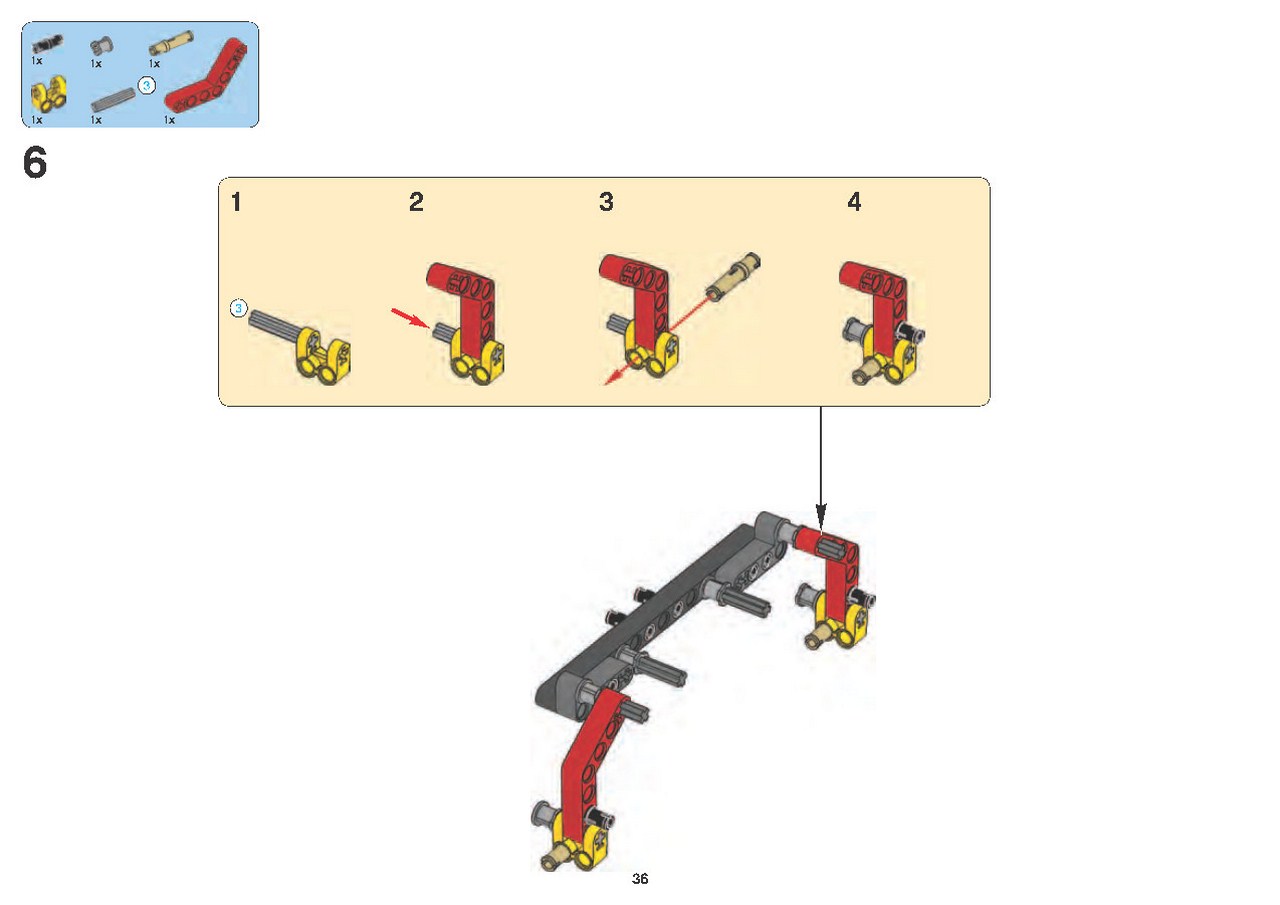 1x 1x 1x
1x 1x 3 1x

6

1 2 3 4

3

36