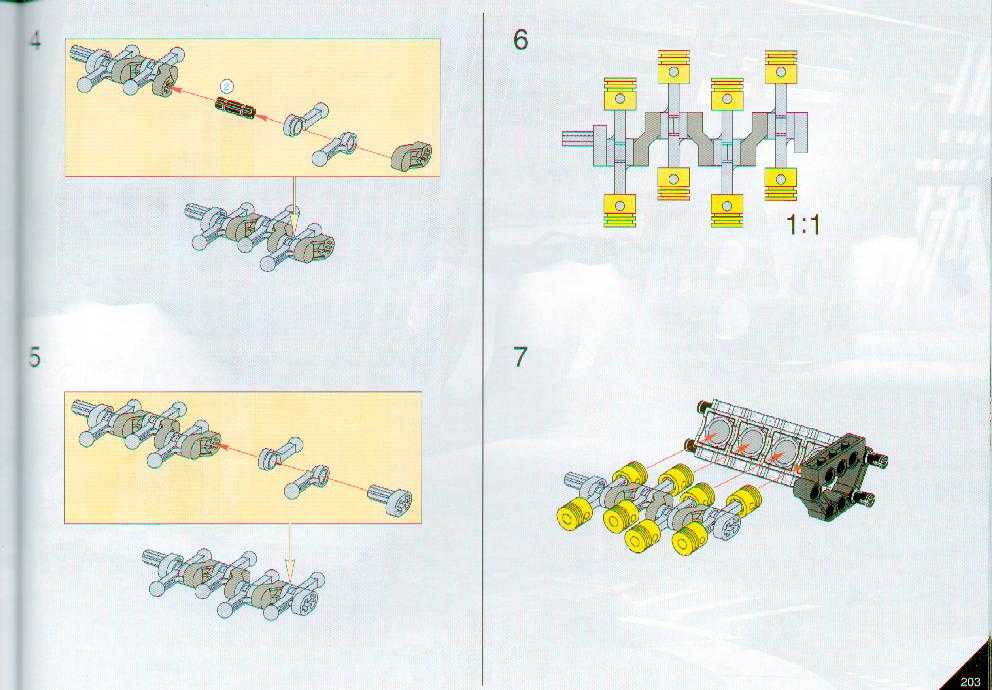 4

2

5

6

1:1

7

203