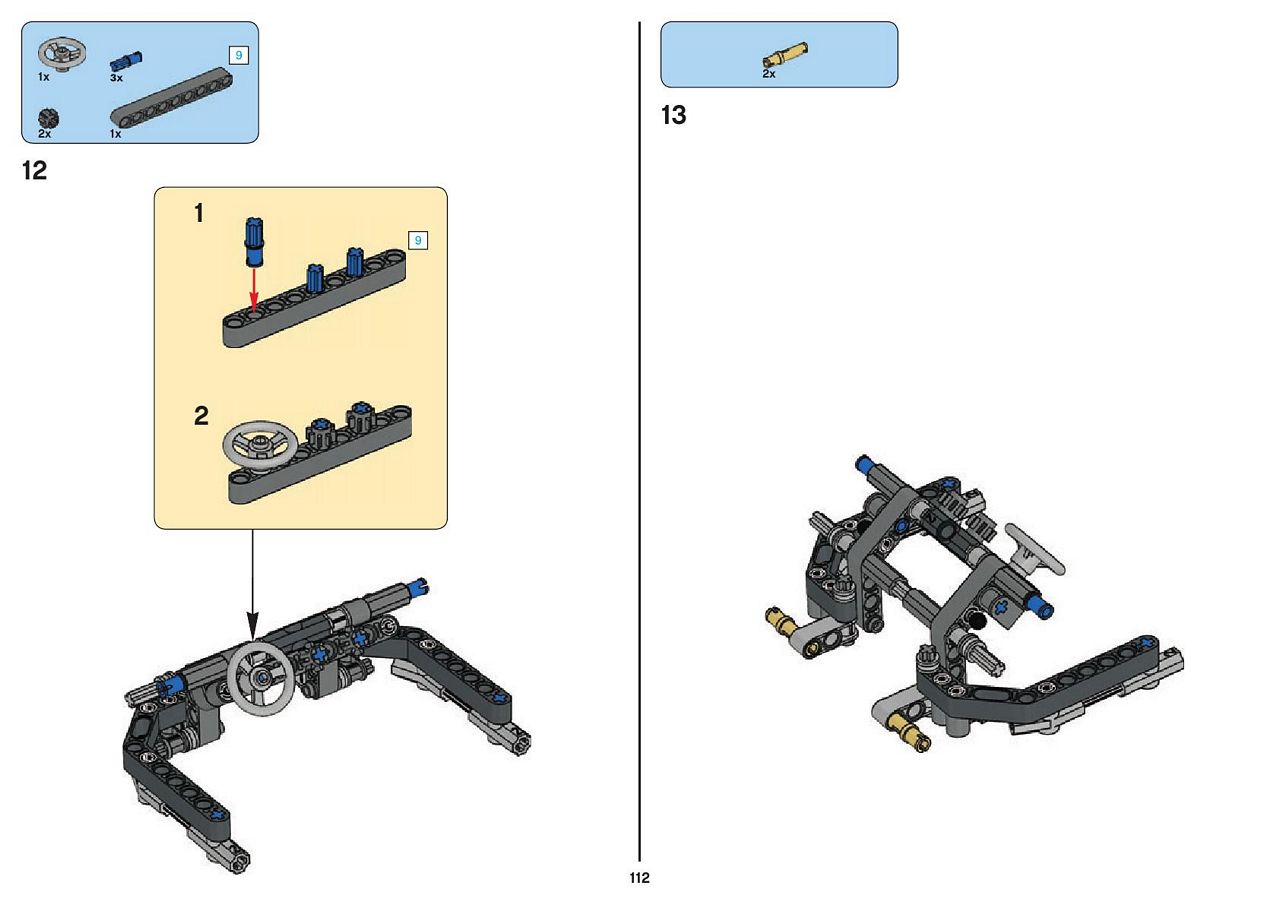 1x
3x
9
2x
1x

12

1
9

2

2x

13

112