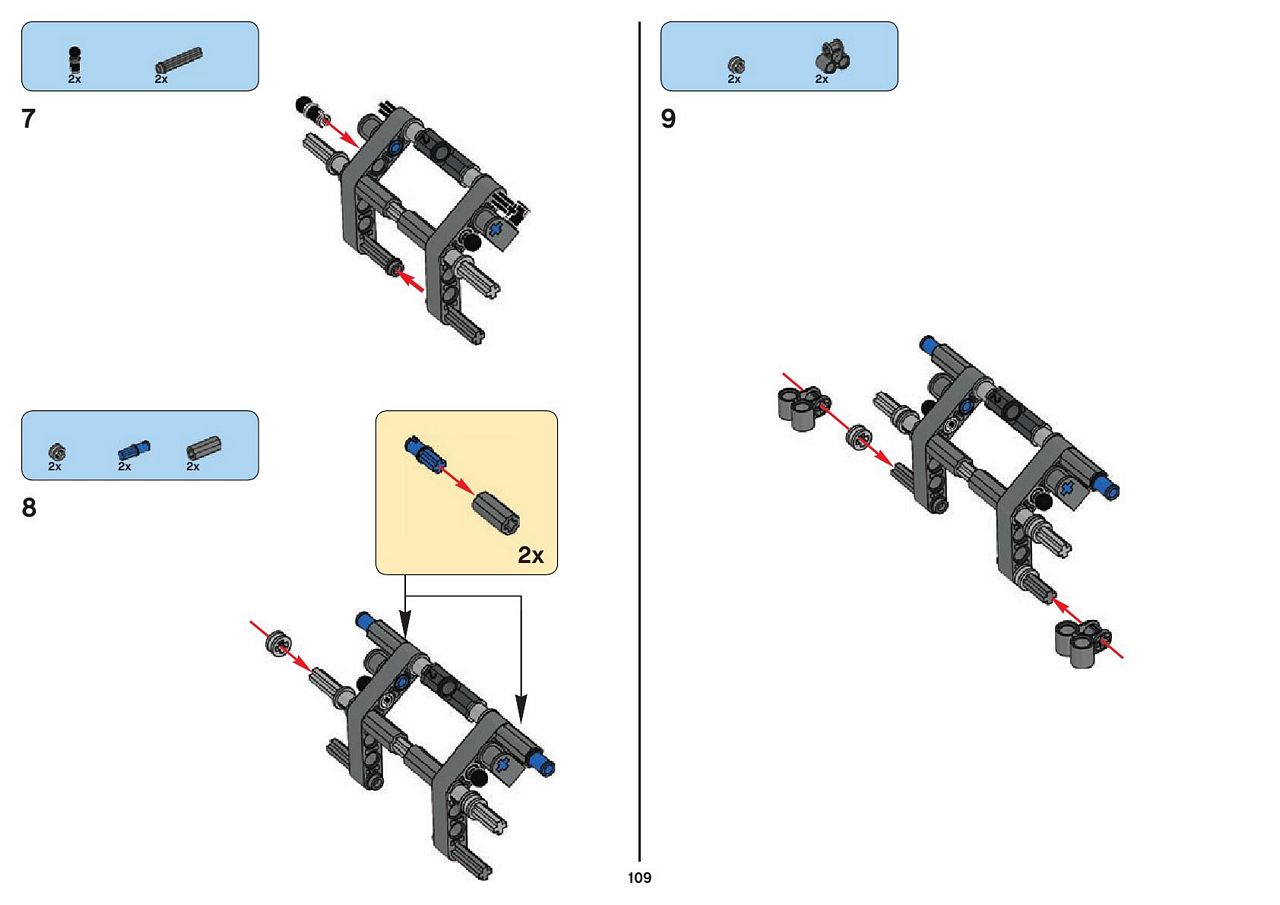 2x 2x

7

2x 2x 2x

8

2x

2x 2x

9

109