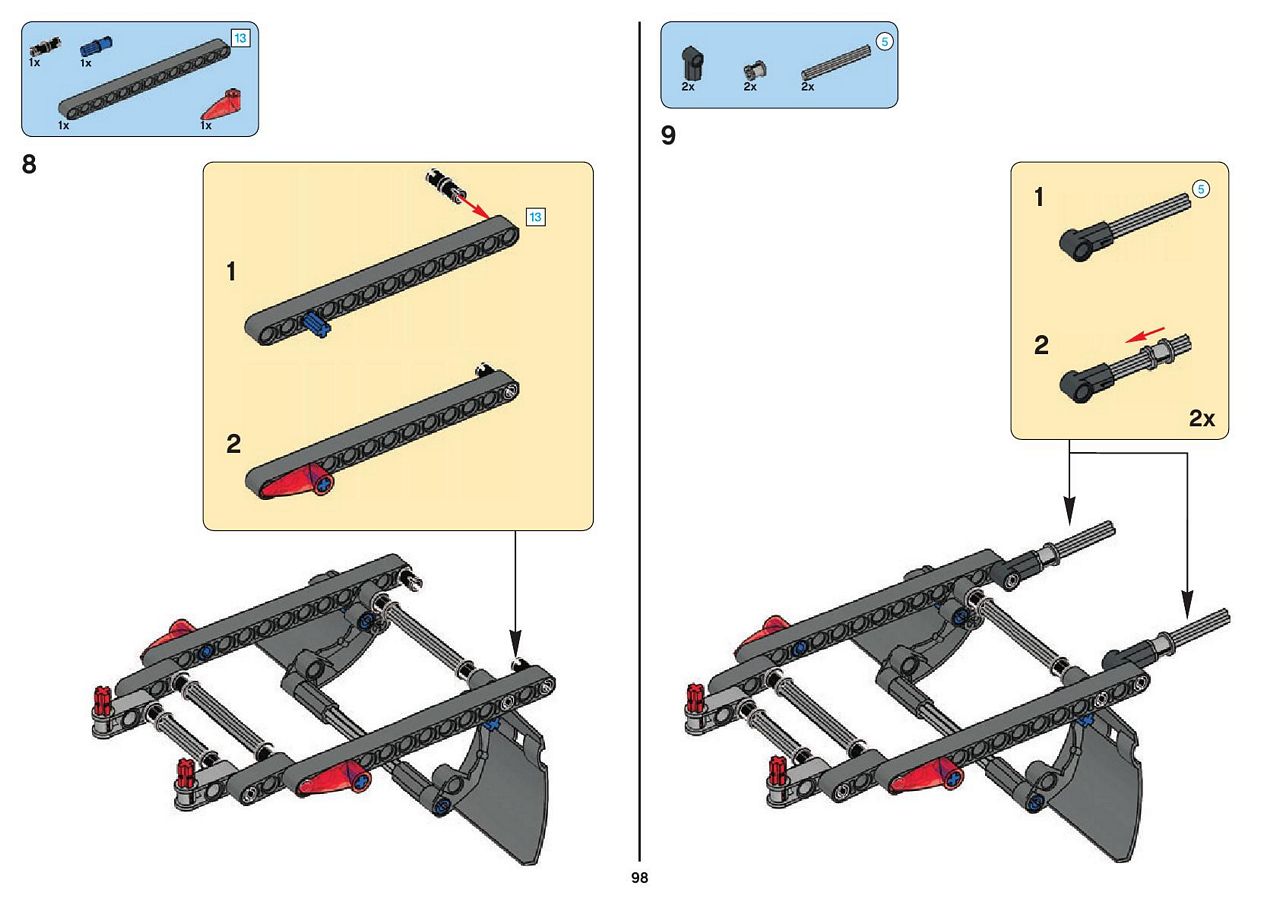 1x
1x
13
1x
1x

8

13
1
2

2x
2x
2x
5

9

1
5
2
2x

98