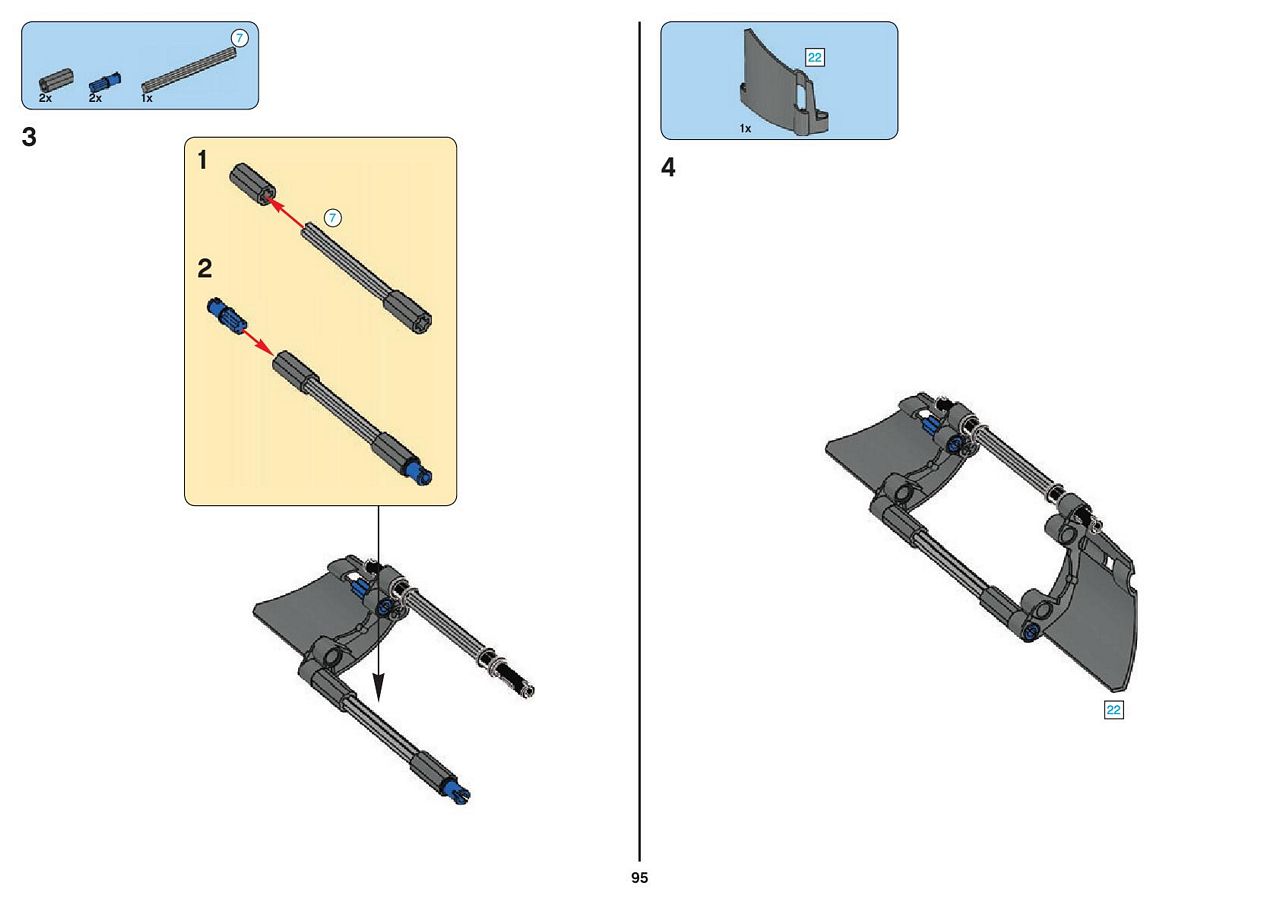 7
2x 2x 1x

3

1
7

2

22
1x

4

22

95