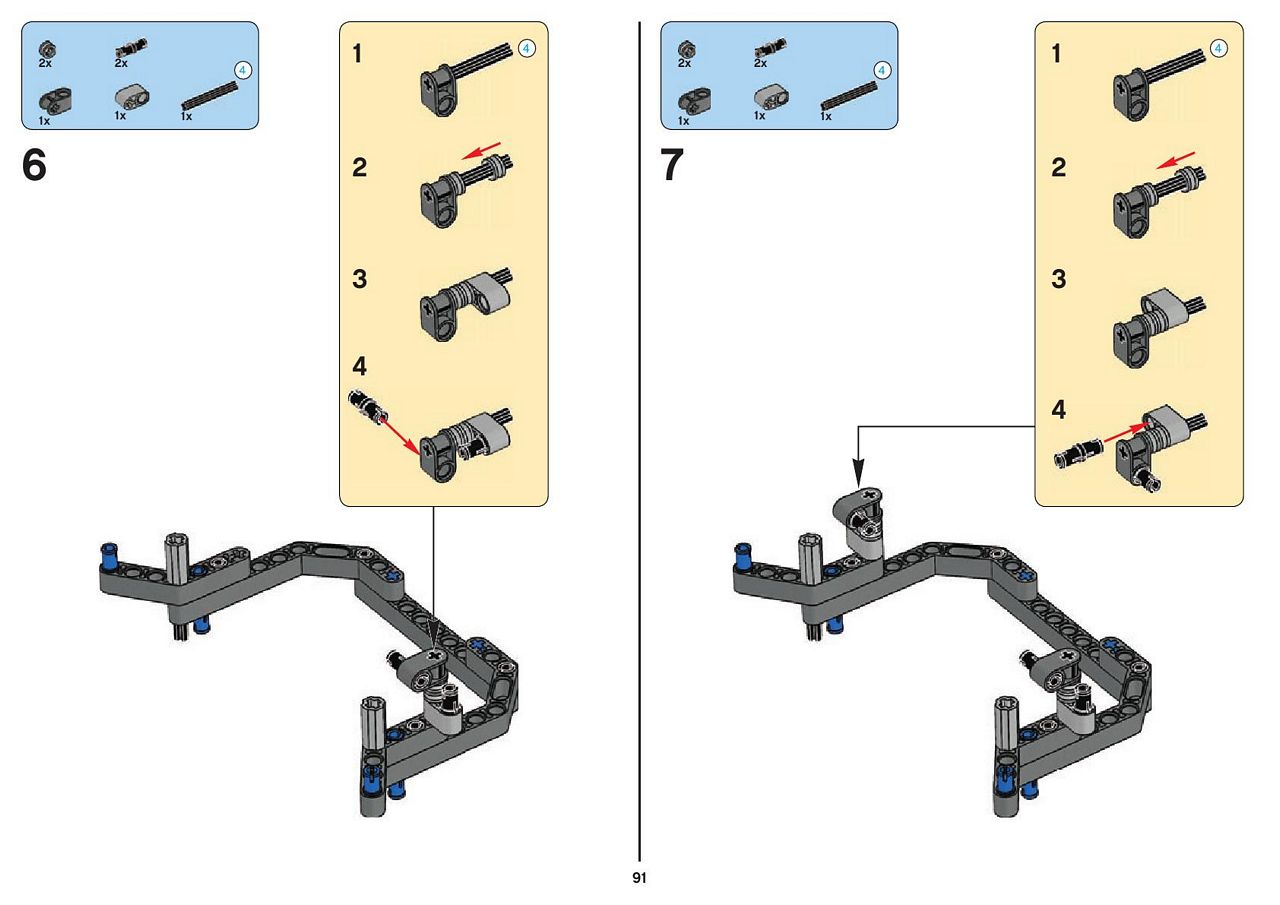 2x 2x
4
1x 1x 1x

6

1 4
2
3
4

2x 2x
4
1x 1x 1x

7

1 4
2
3
4

91