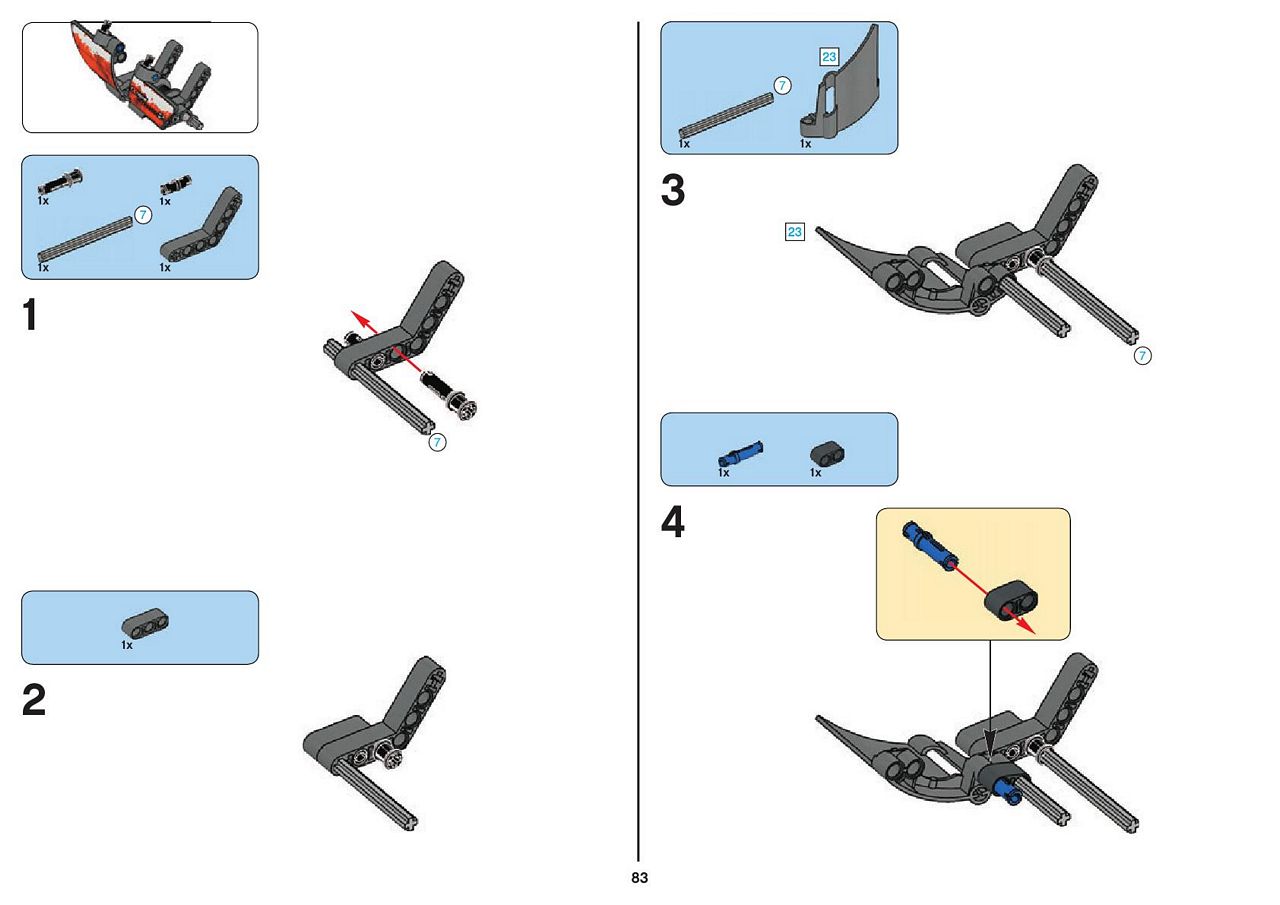 1x
1x
7
1x
1x

1

7

1x

2

7
23
1x
1x

3

23

7

1x
1x

4

83