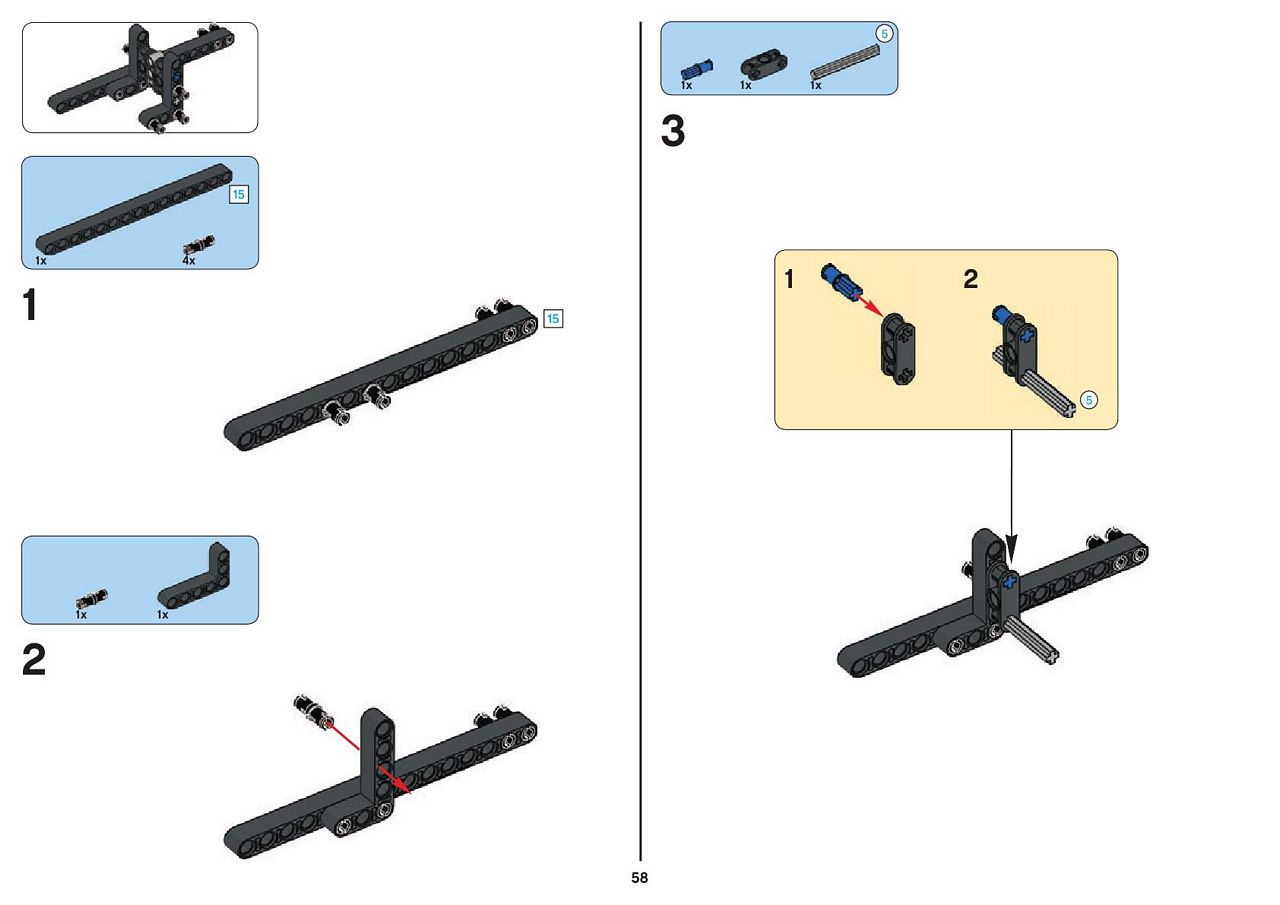 15

1x

4x

1

15

1x

1x

2

5

1x

1x

1x

3

1

2

5

58