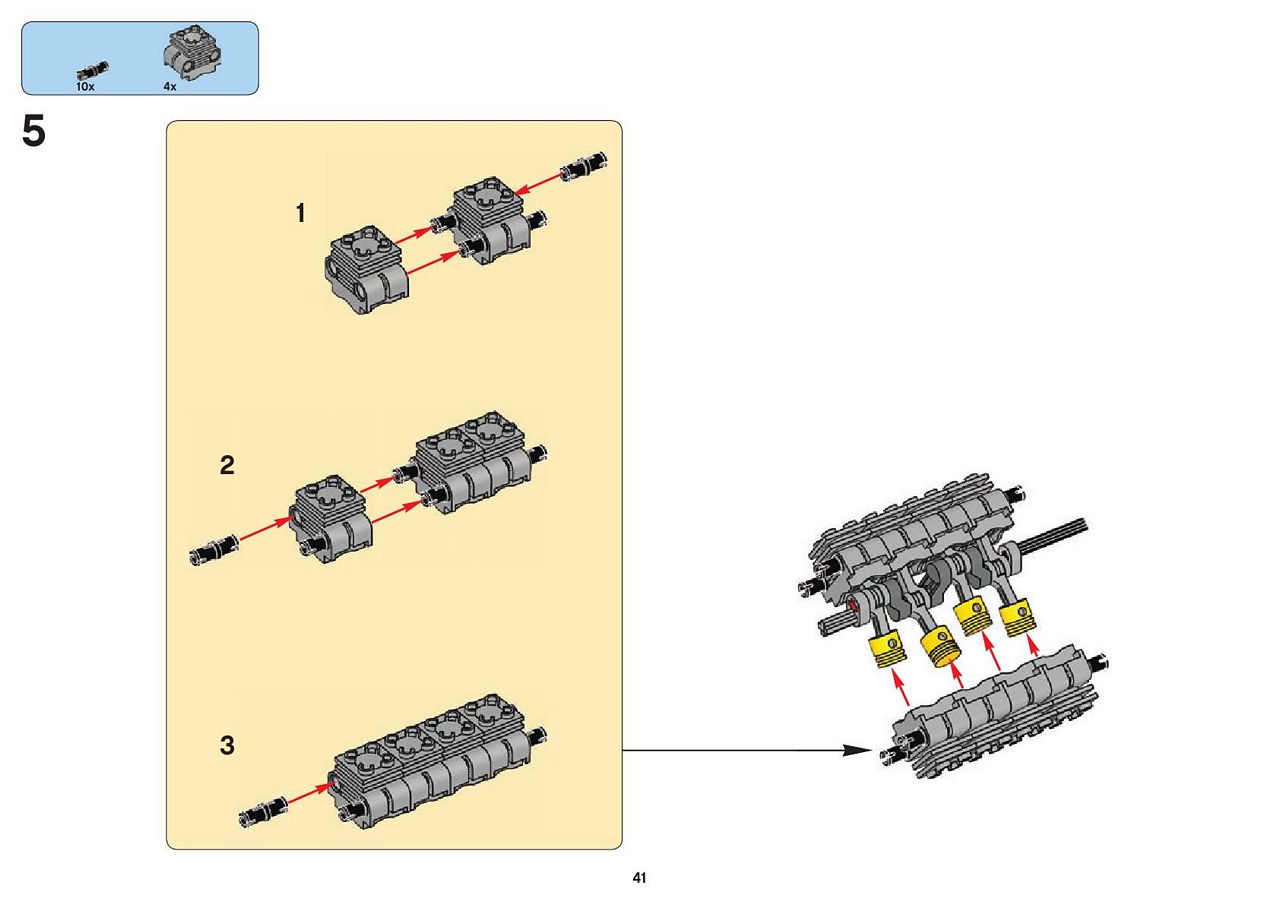 10x
4x

5

1

2

3

41