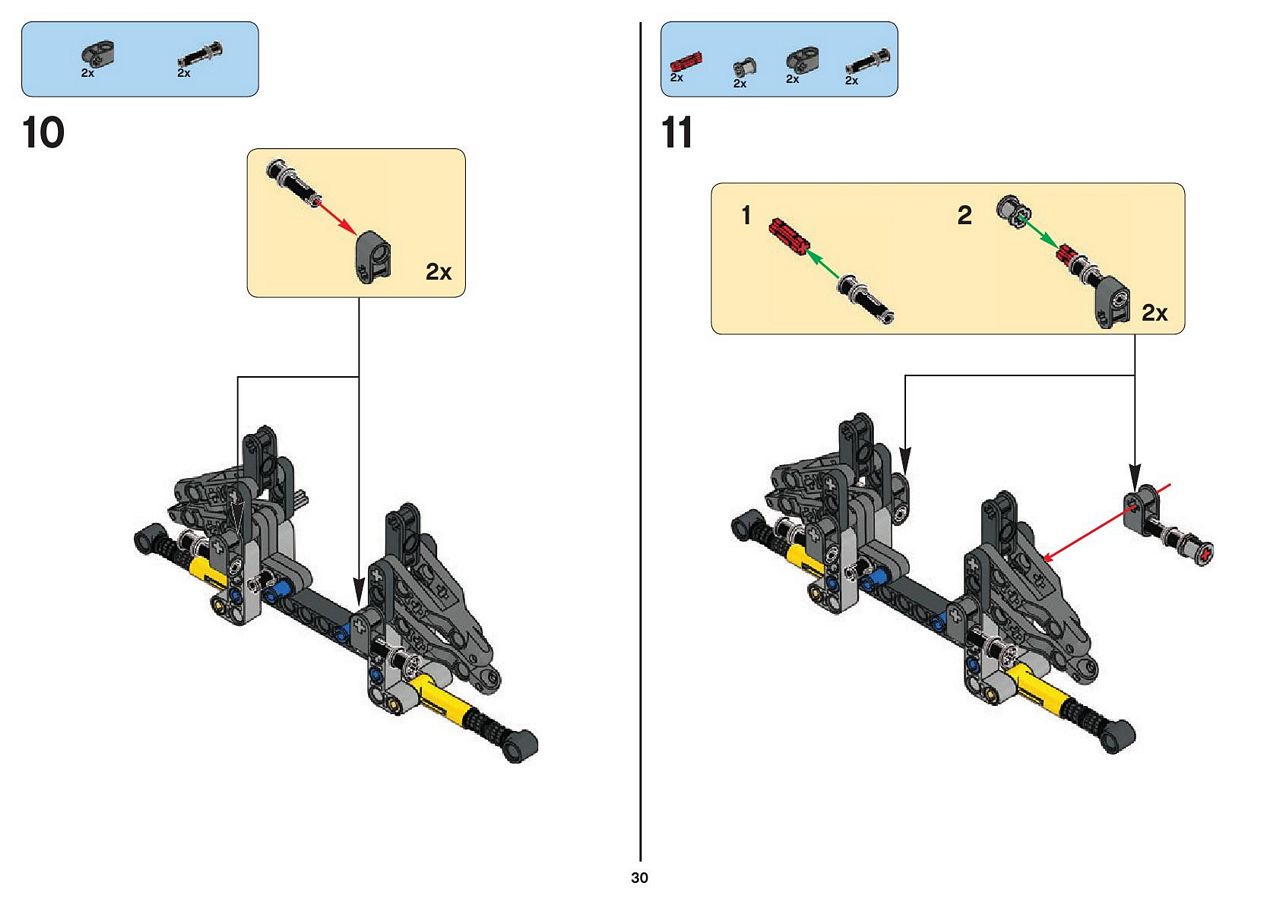 2x 2x

10

2x

2x 2x 2x 2x

11

1

2

2x

30