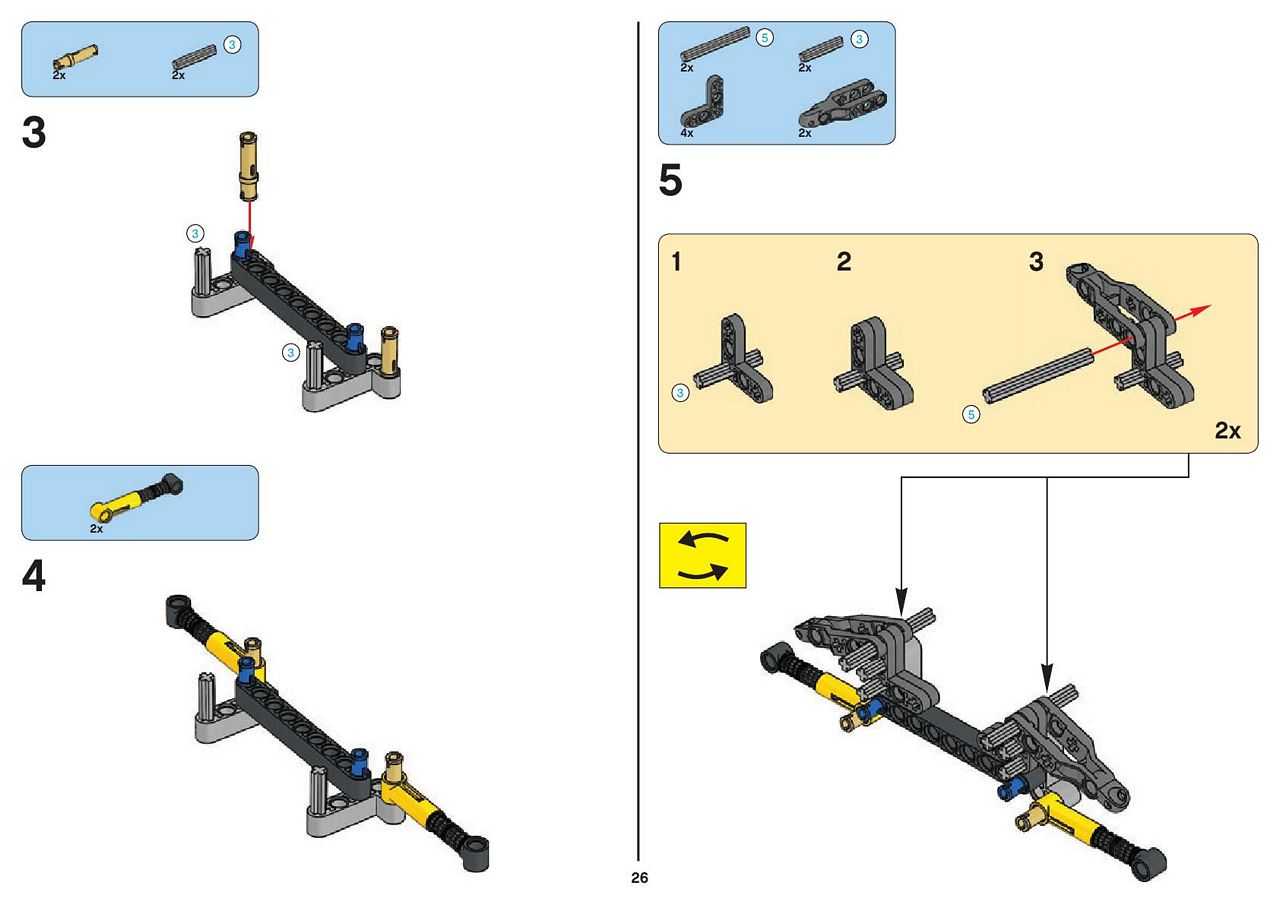 2x
2x
3

3
3
3

2x

4

2x
5
2x
3
4x
2x

5

1
2
3
3
5
2x

26