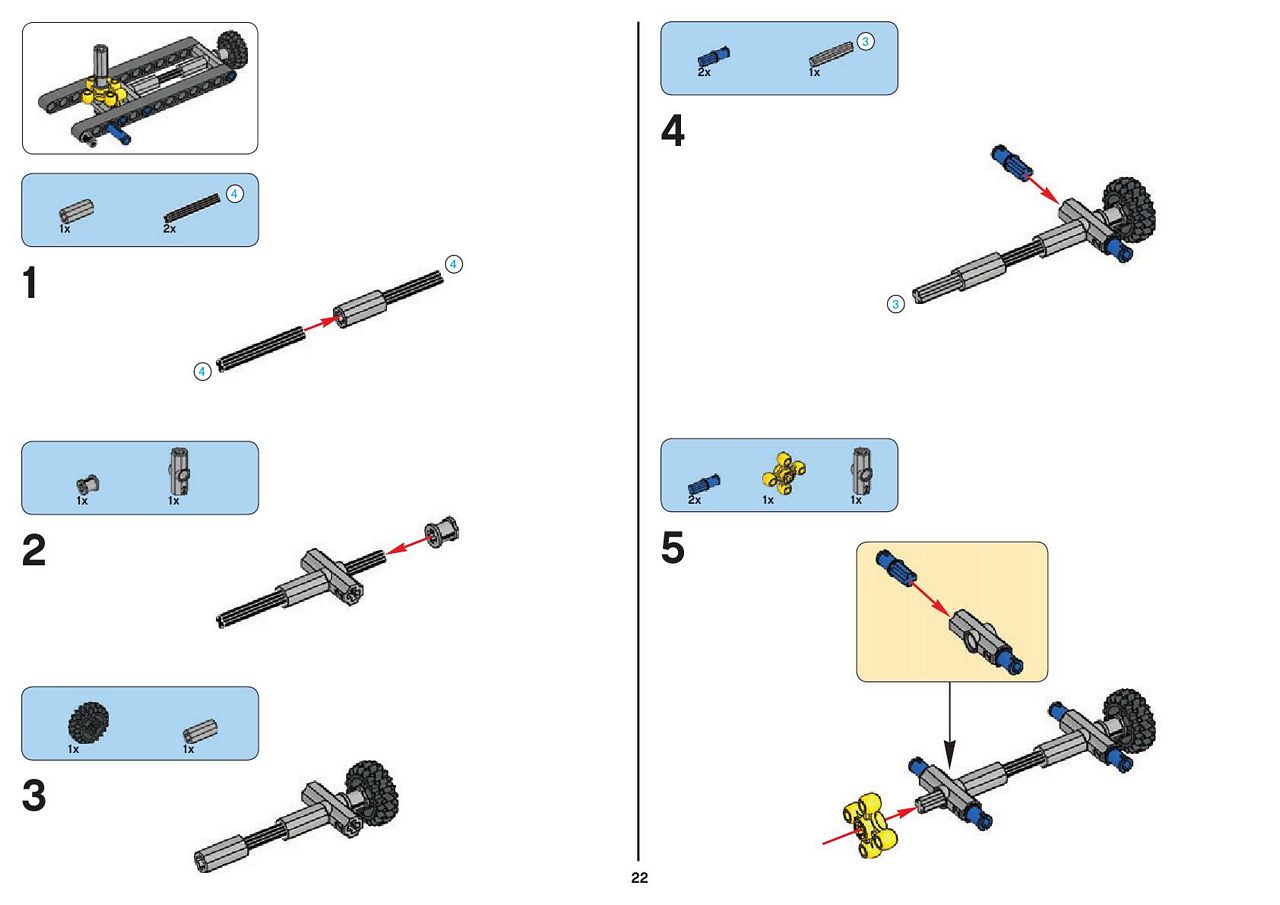 1x 2x 4

1

4

4

1x 1x

2

1x 1x

3

2x 1x 3

4

3

2x 1x 1x

5

22