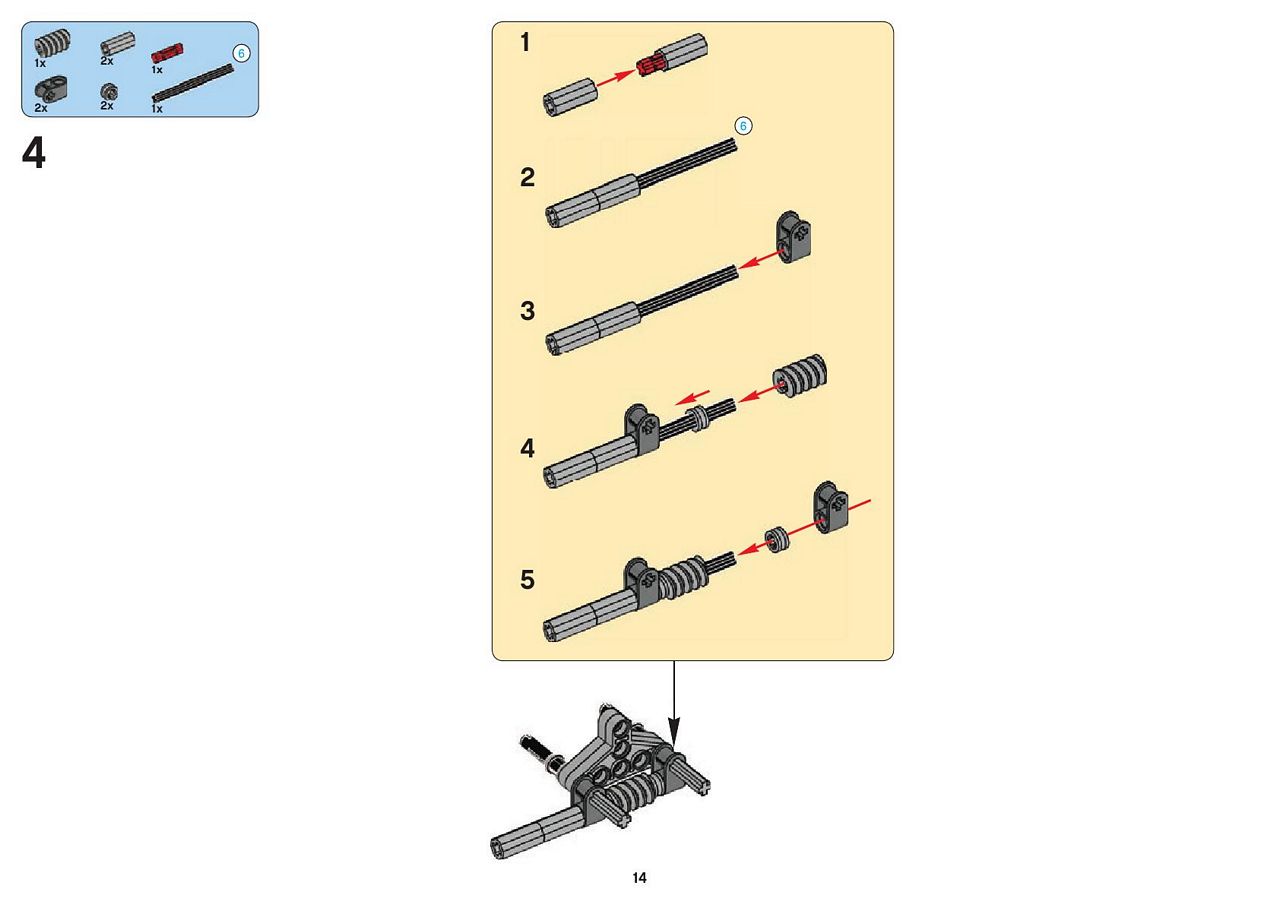 1x
2x
1x
6
2x
2x
1x

4

1

6
2

3

4

5

14