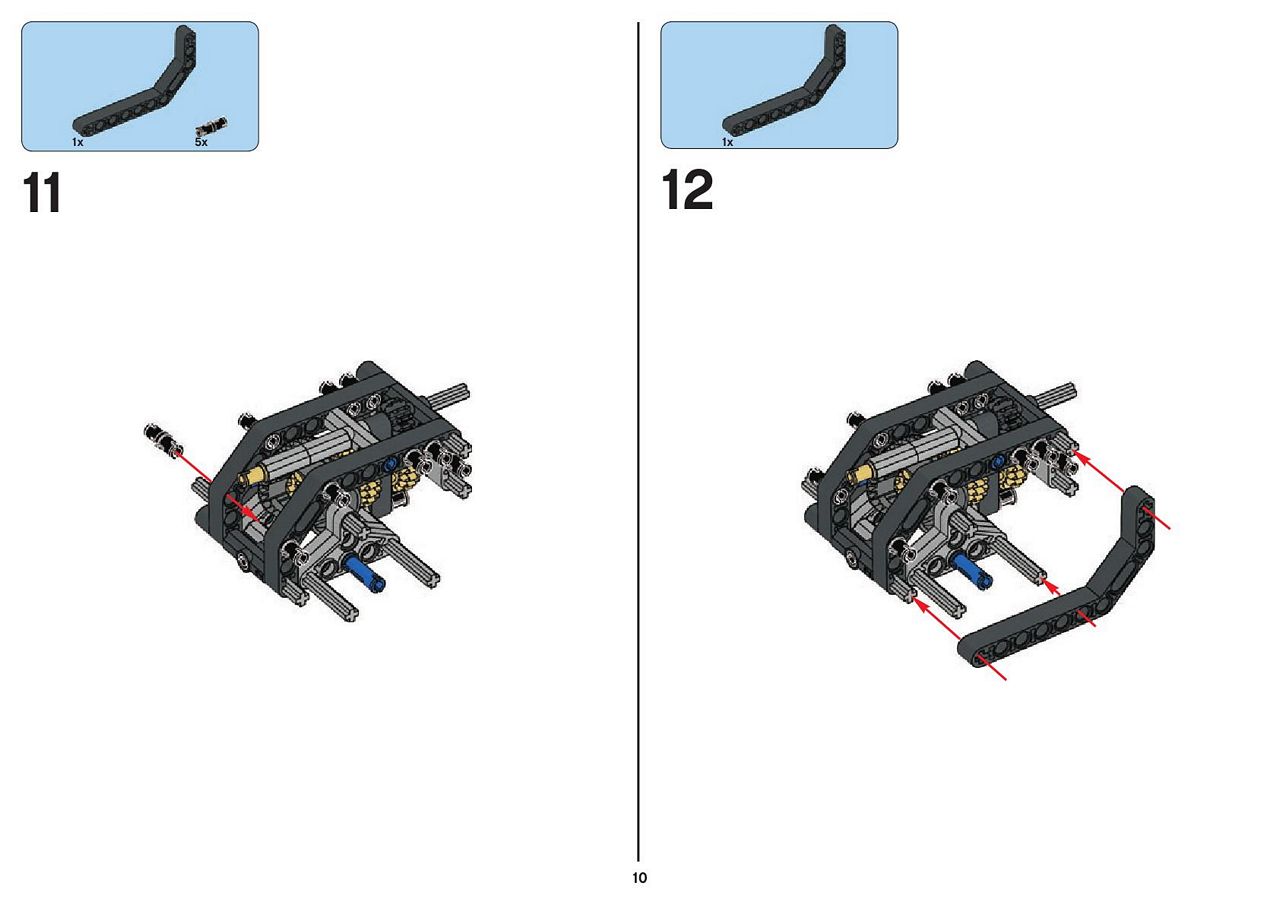 1x 5x

11

1x

12

10