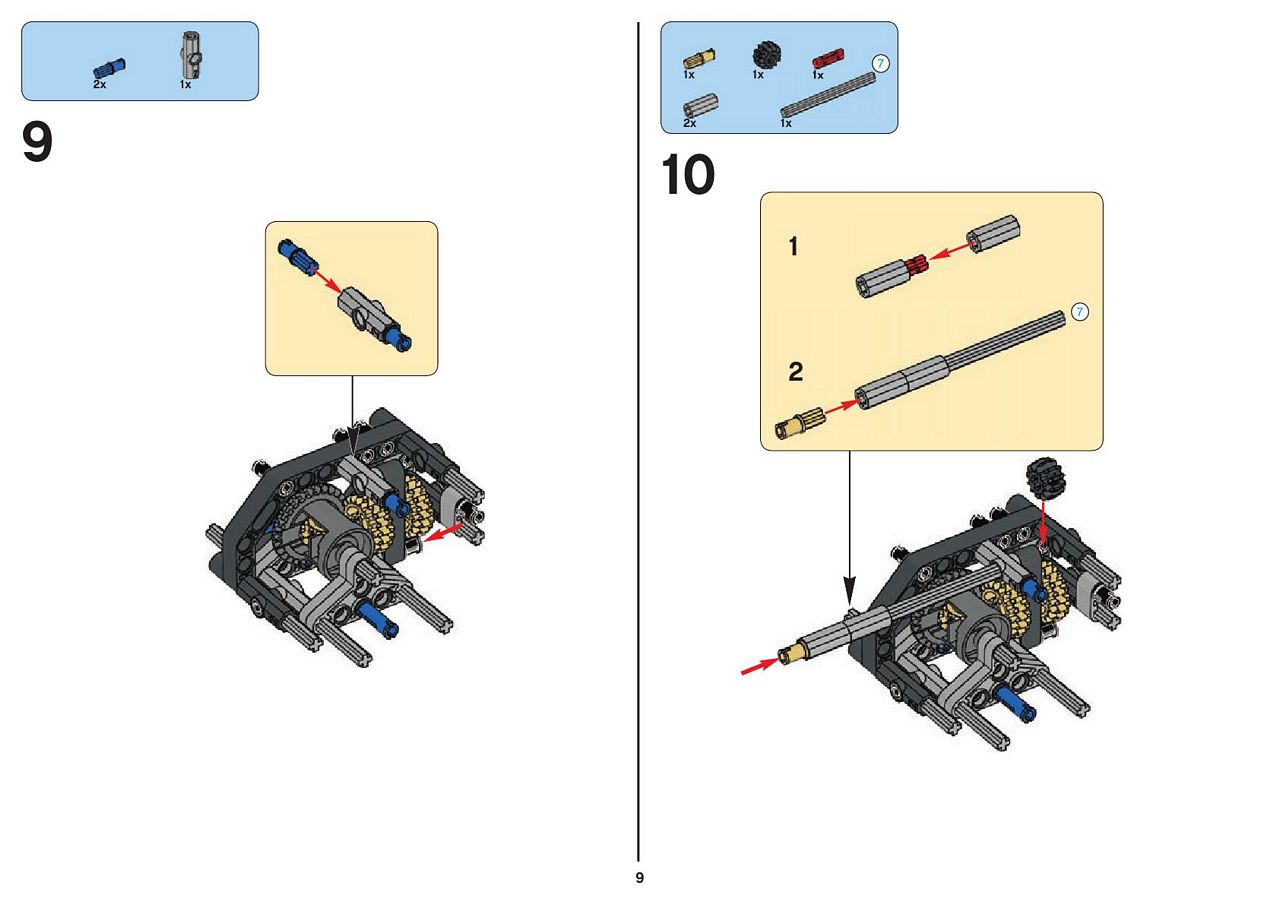 2x 1x

9

1x 1x 1x 7
2x 1x

10

1

7

2

9