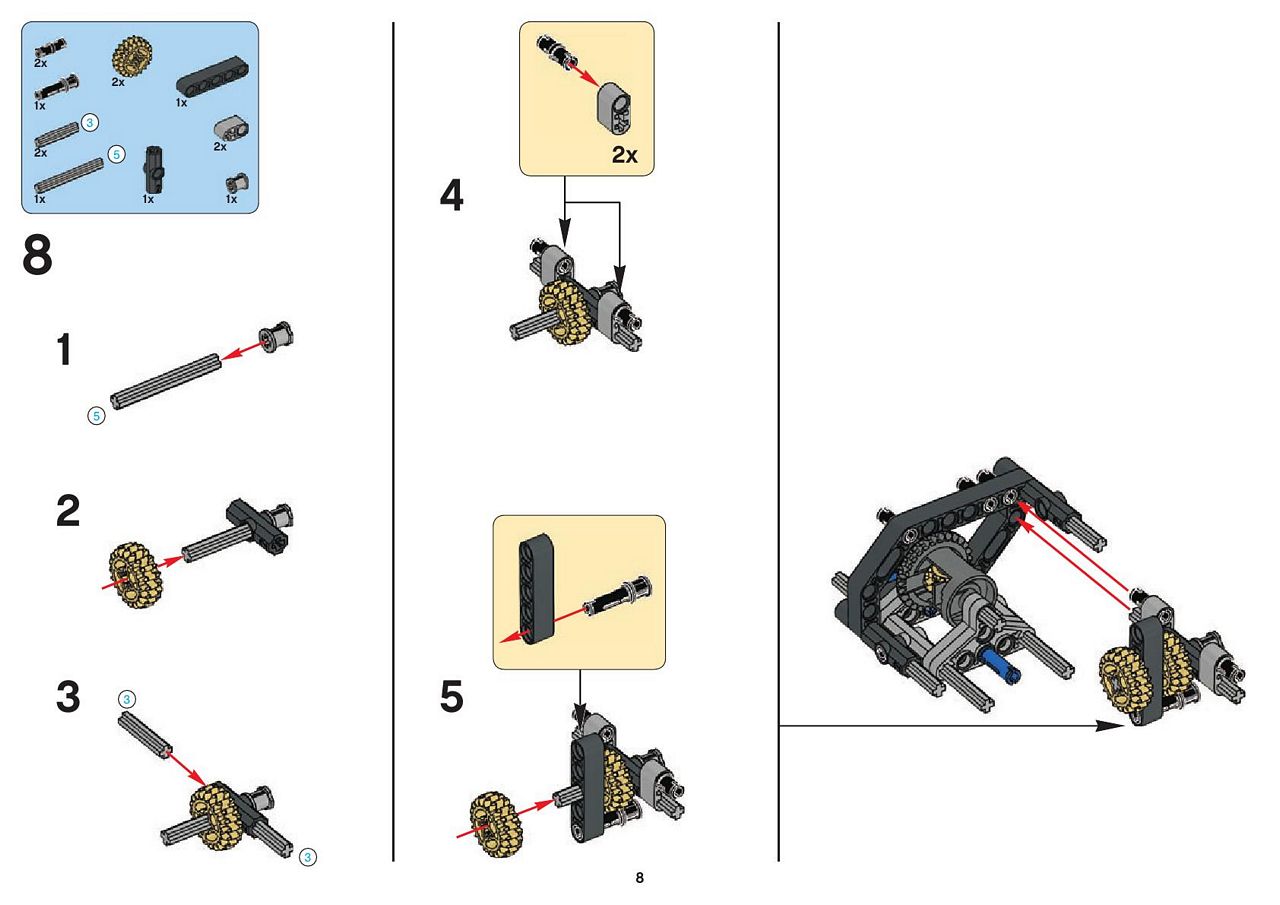 2x
2x
1x
1x
3
2x
2x
5
1x
1x
1x

8

1

5

2

3

3

3

2x

4

5

8