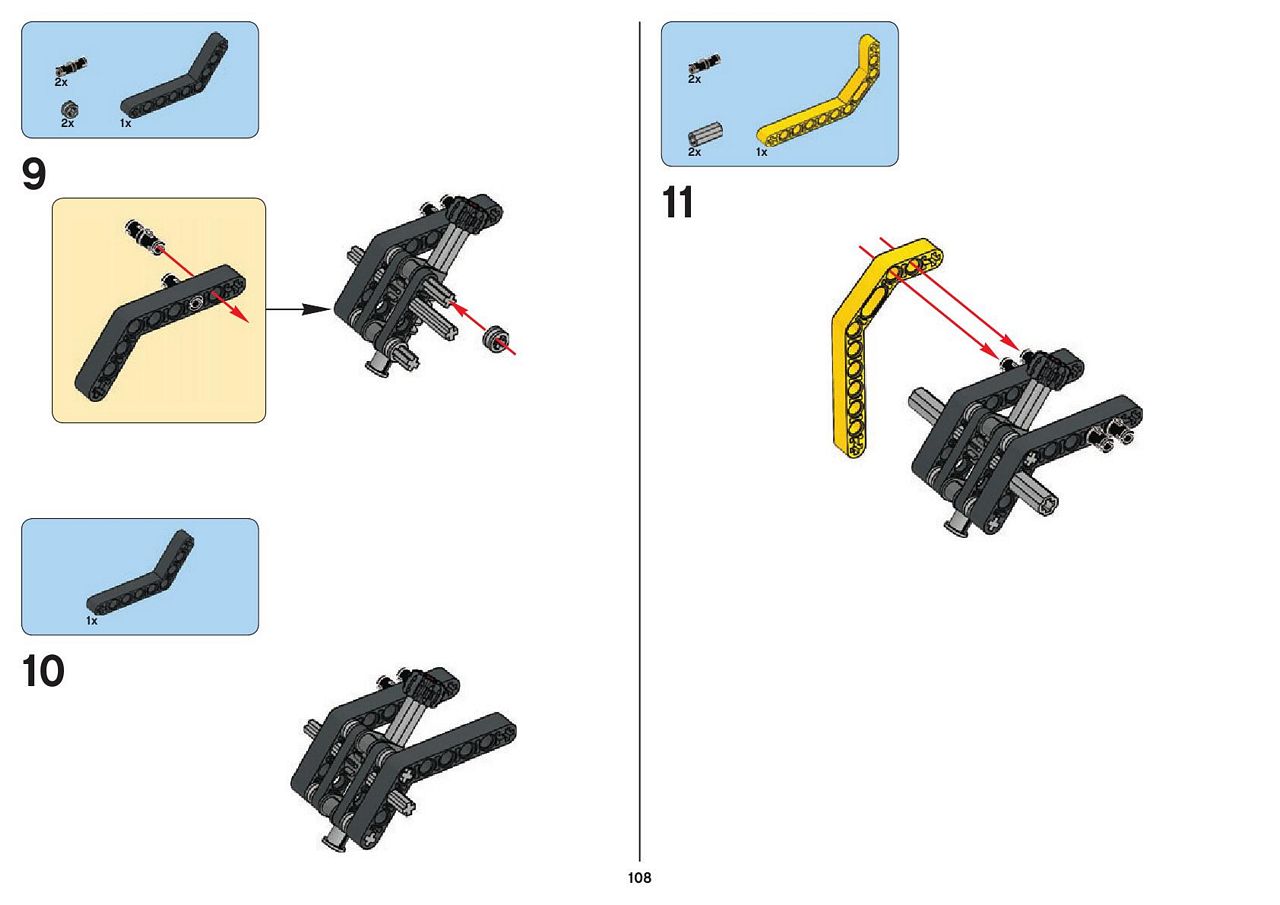 2x
2x
1x

9

1x

10

2x
2x
1x

11

108