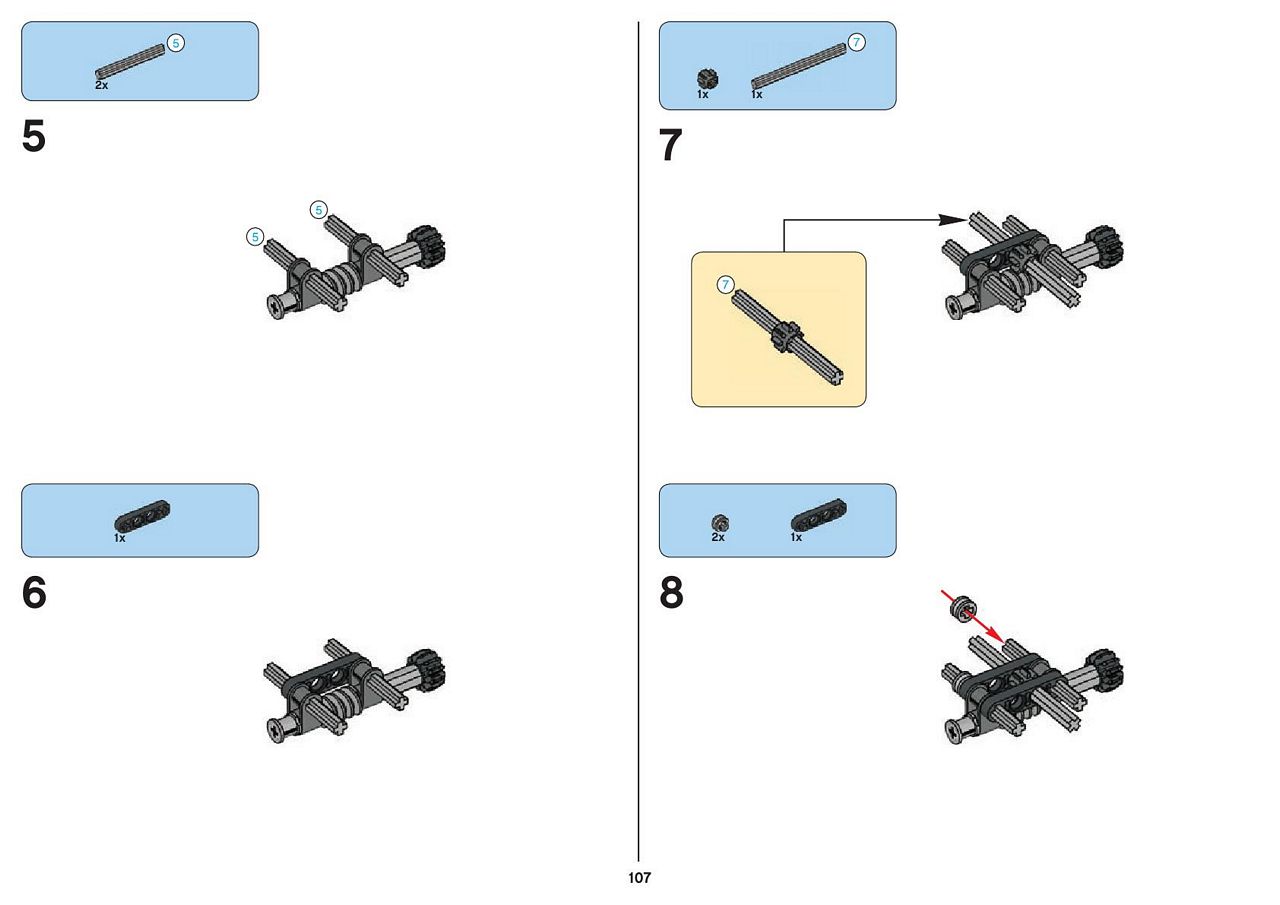 5
2x

5

5
5

1x

6

7
1x
1x

7

7

2x
1x

8

107