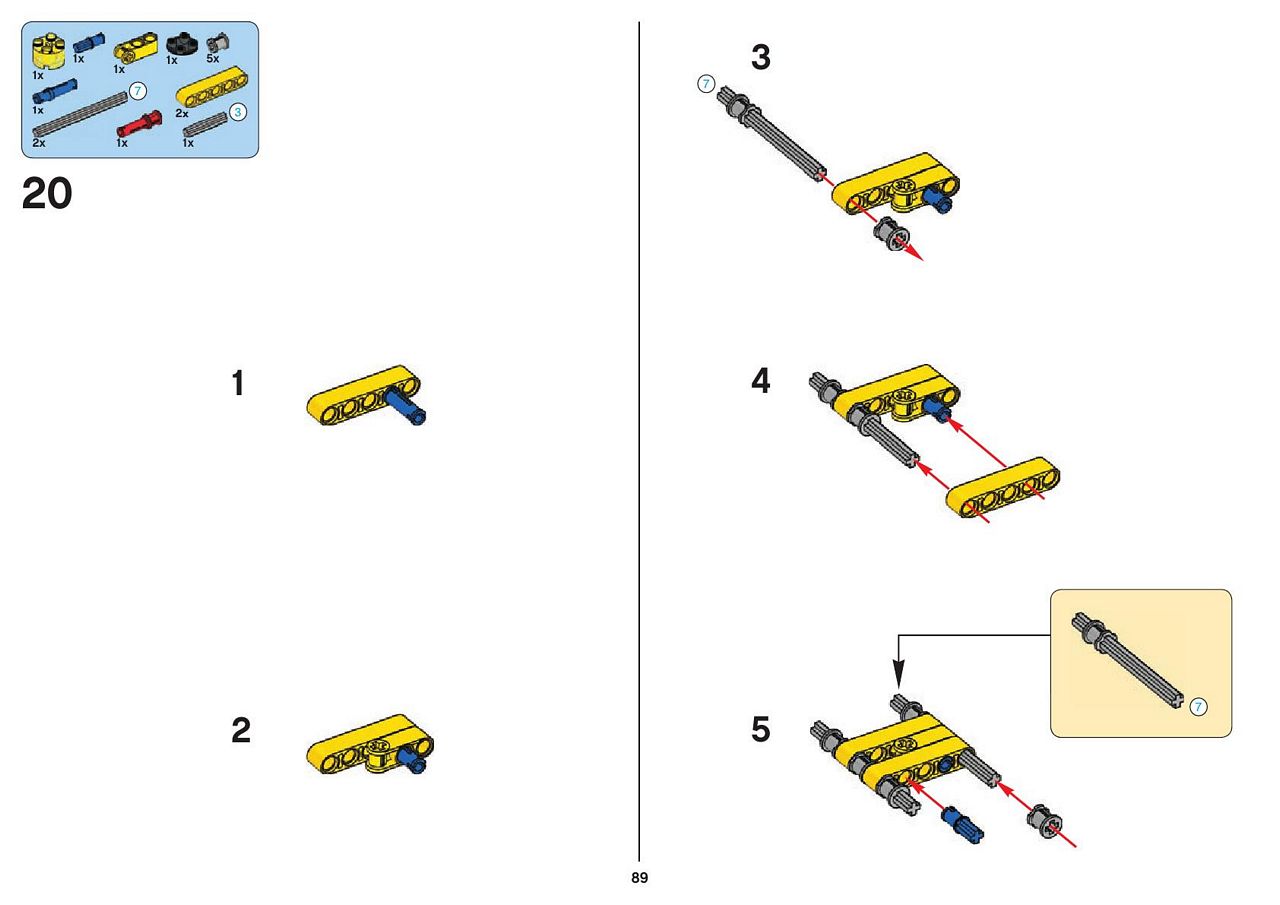 1x 1x 1x 1x 5x
1x 7
2x 3
2x 1x 1x

20

1

2

3
7

4

5
7

89