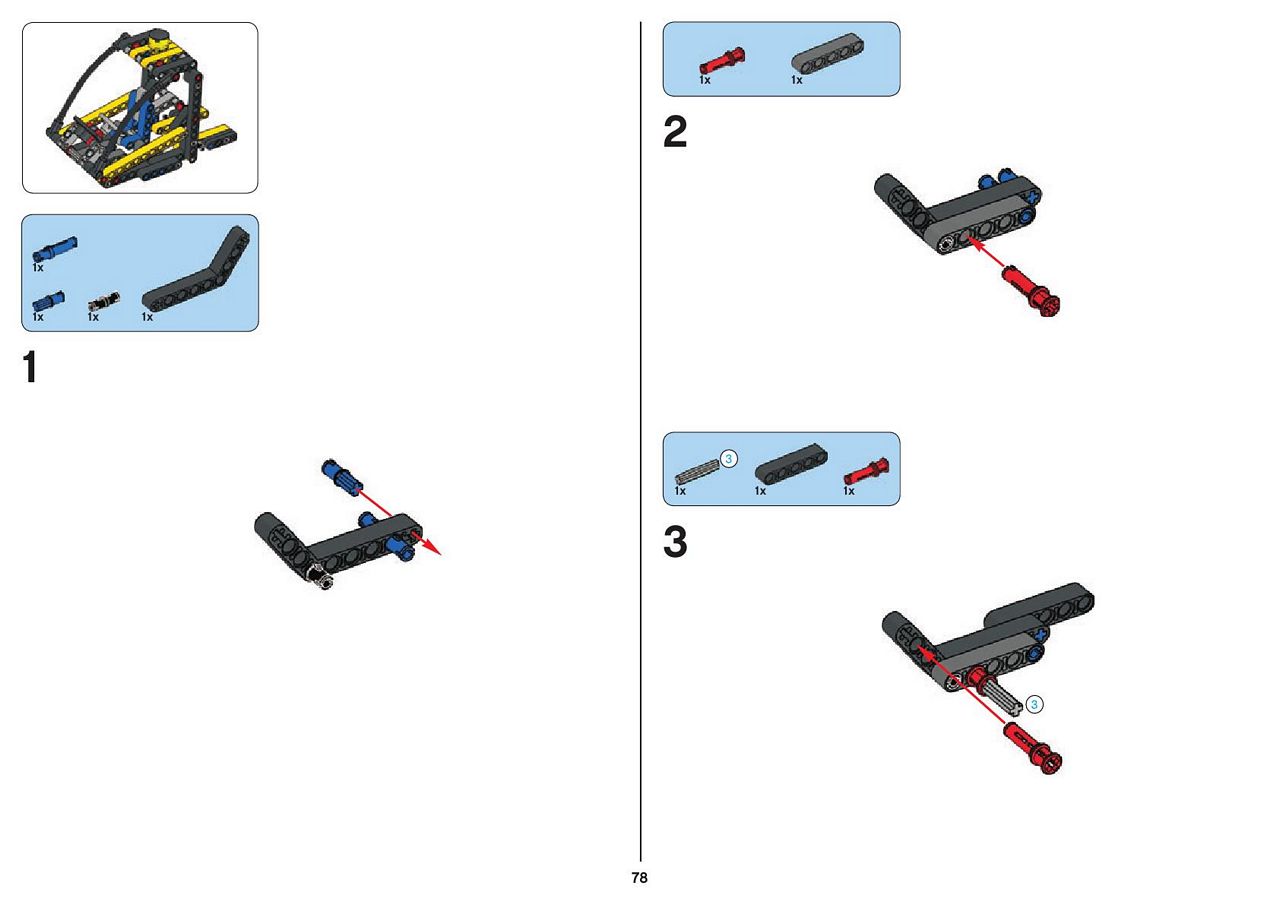 1x

1x 1x 1x

1

1x 1x

2

3

1x 1x 1x

3

3

78