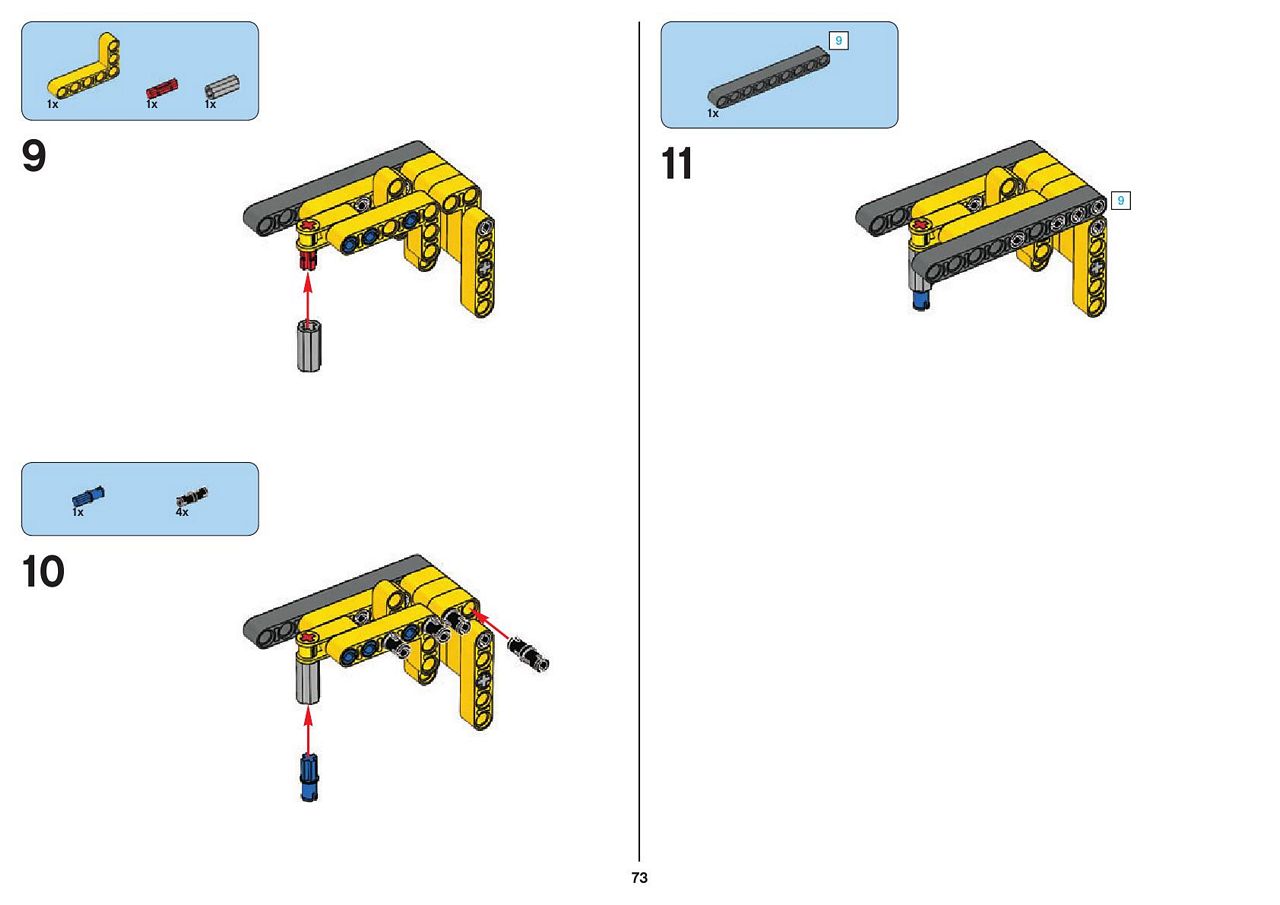 1x 1x 1x

9

1x 4x

10

9

1x

11

9

73