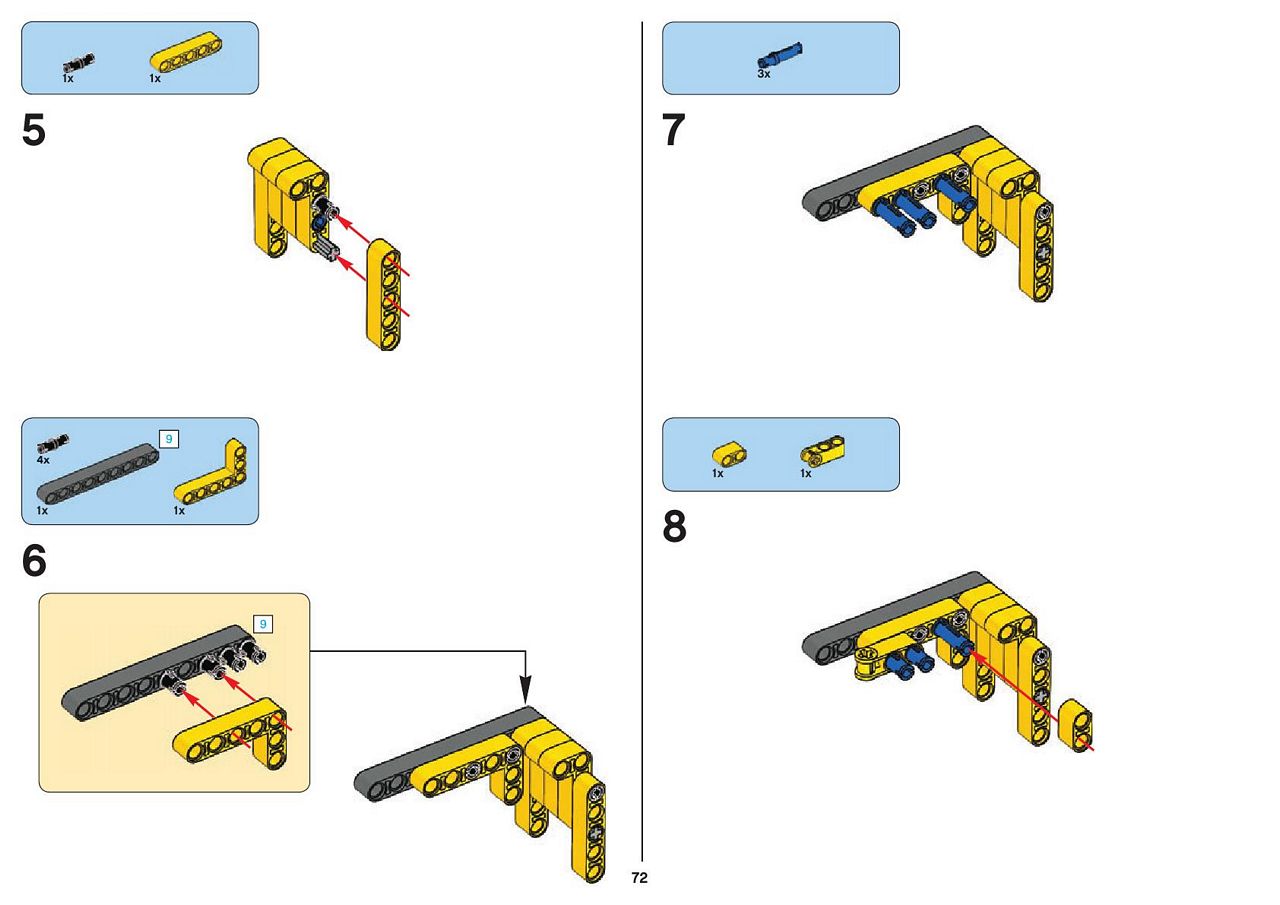 1x
1x

5

4x
9
1x
1x

6

9

3x

7

1x
1x

8

72