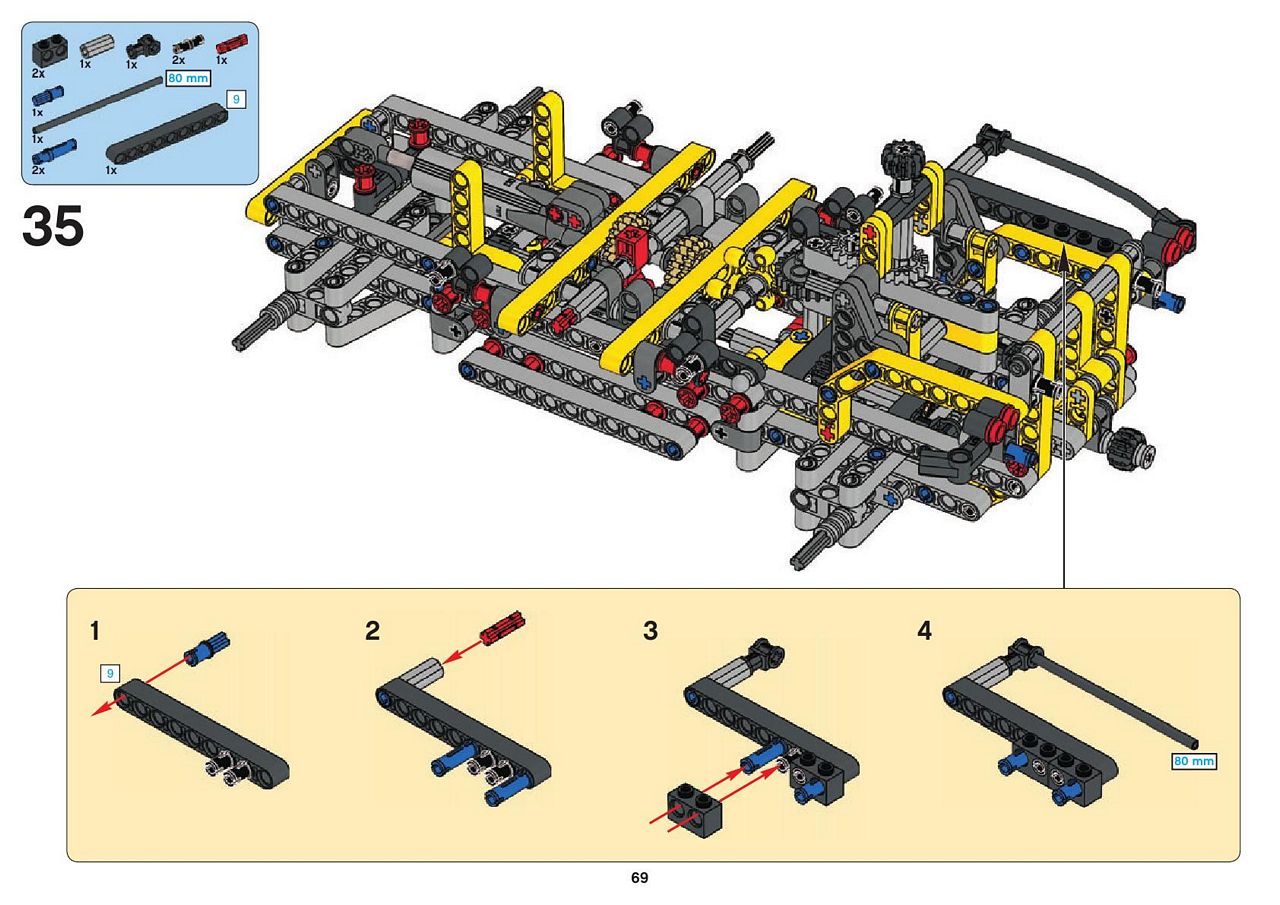 2x 1x 1x 2x 1x
80 mm
1x
9
1x
2x 1x

35

1
9

2

3

4
80 mm

69