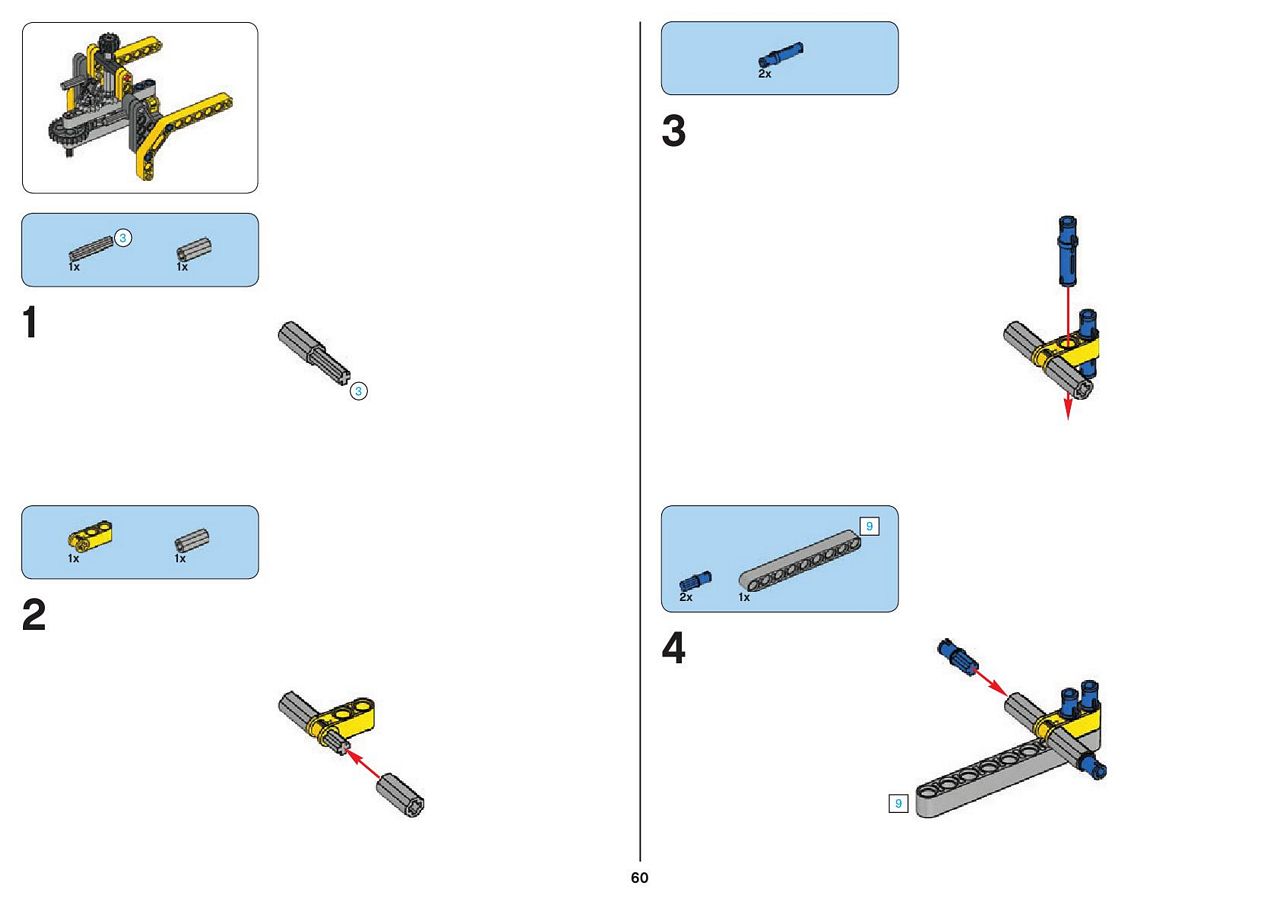 3
1x
1x

1

3

1x
1x

2

2x

3

9
2x
1x

4

9

60