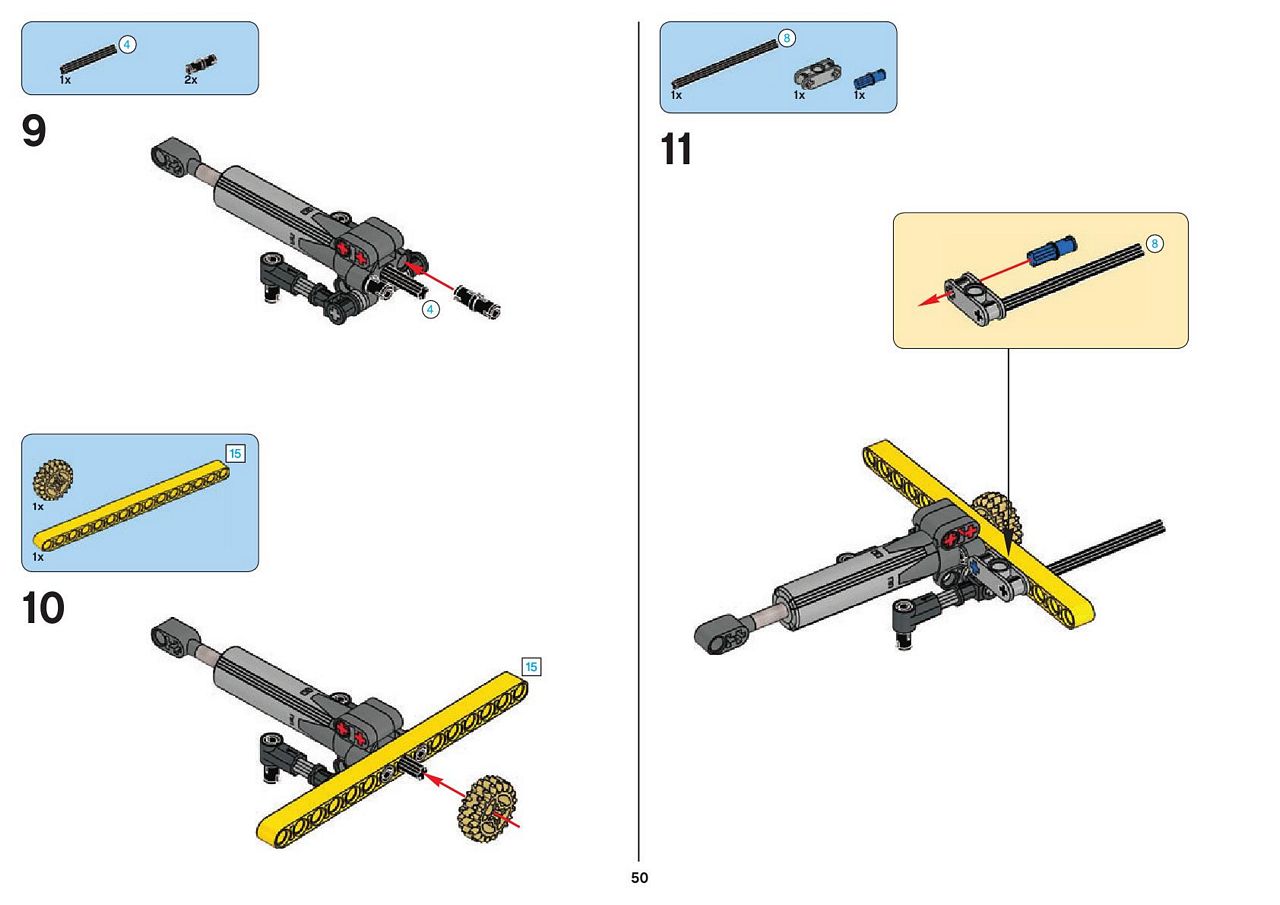 4
1x
2x

9

4

15
1x
1x

10

15

8
1x
1x
1x

11

8

50