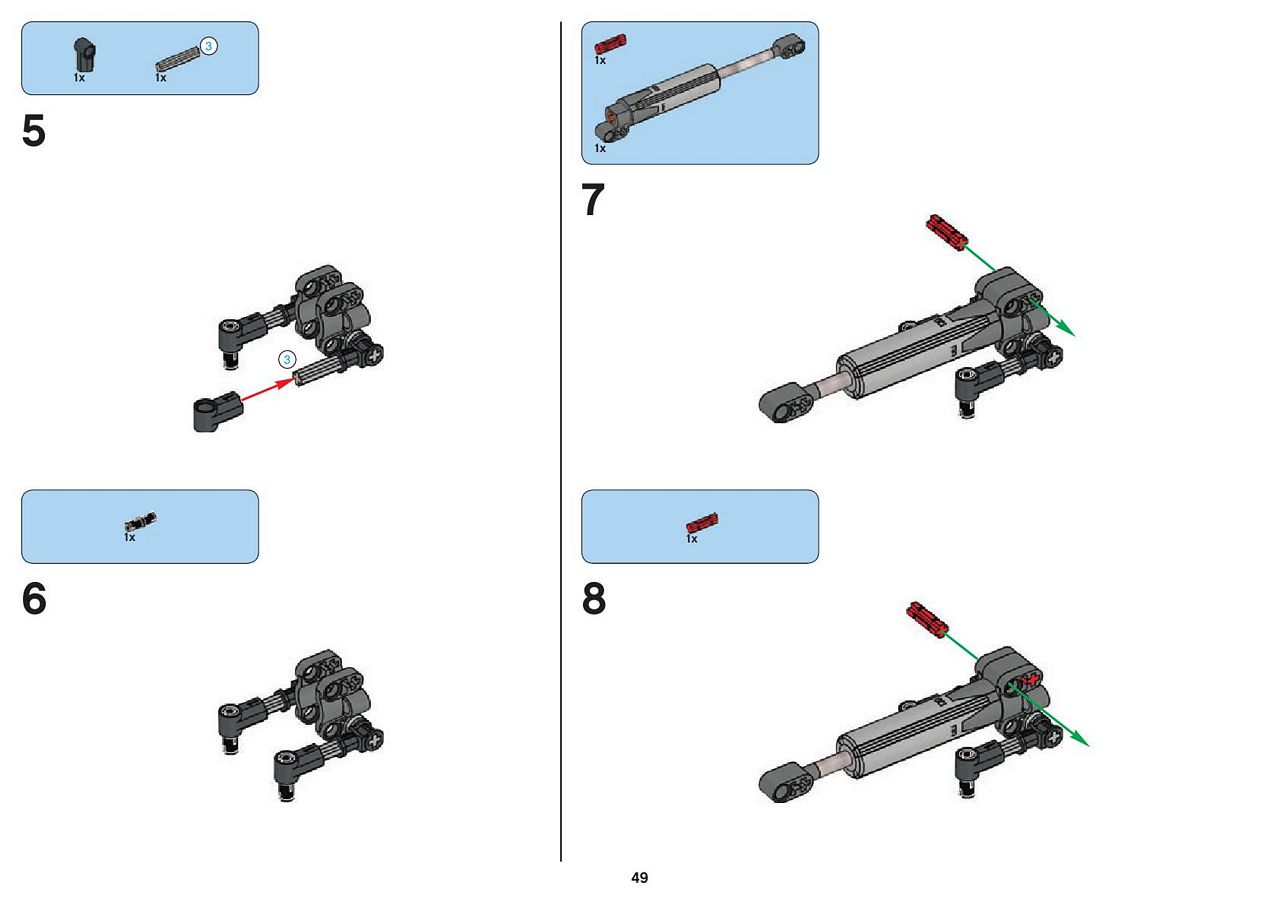 1x 1x 3

5

3

1x

6

1x

1x

7

1x

8

49