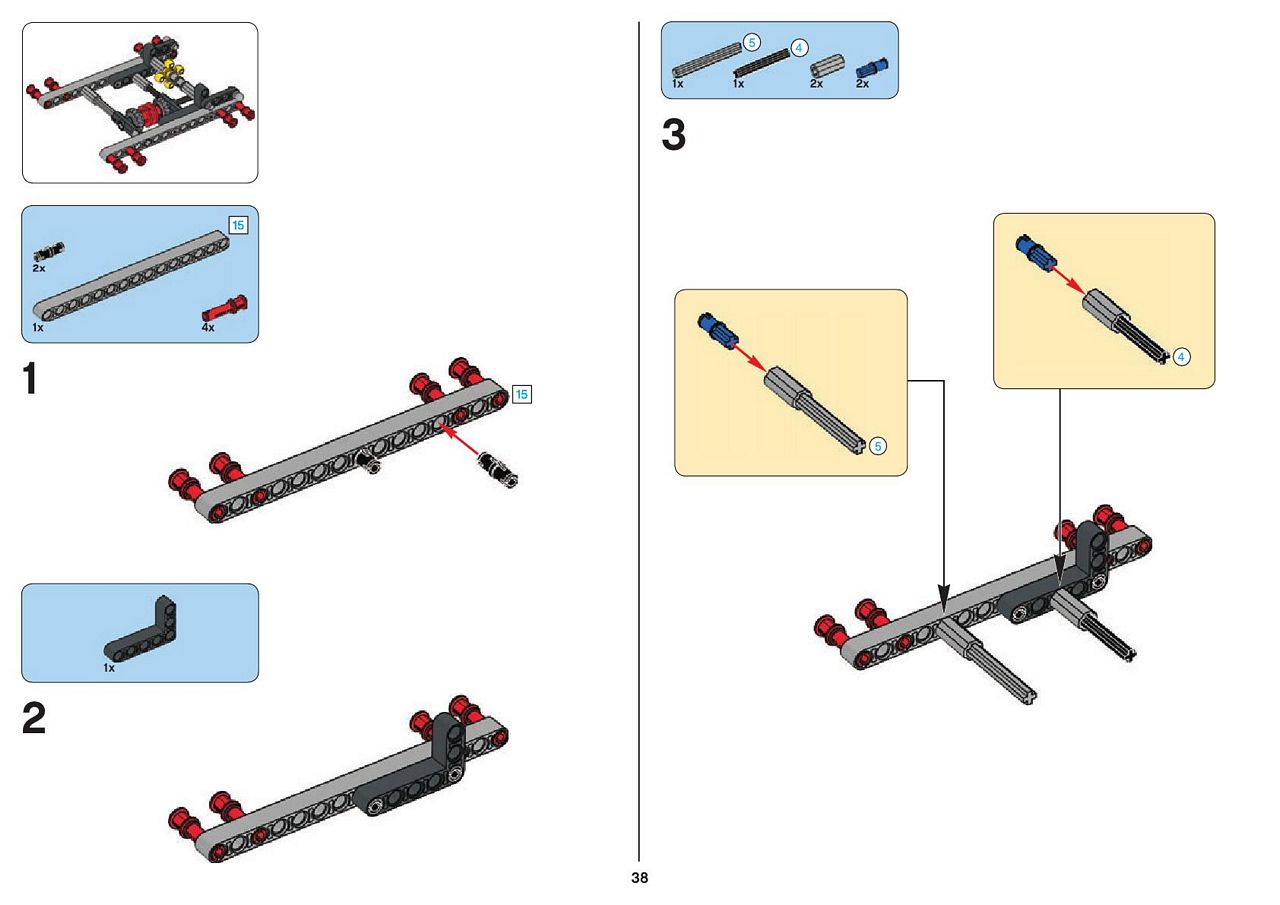 15
2x
1x
4x

1

15

1x

2

5
4
1x
1x
2x
2x

3

5

4

38