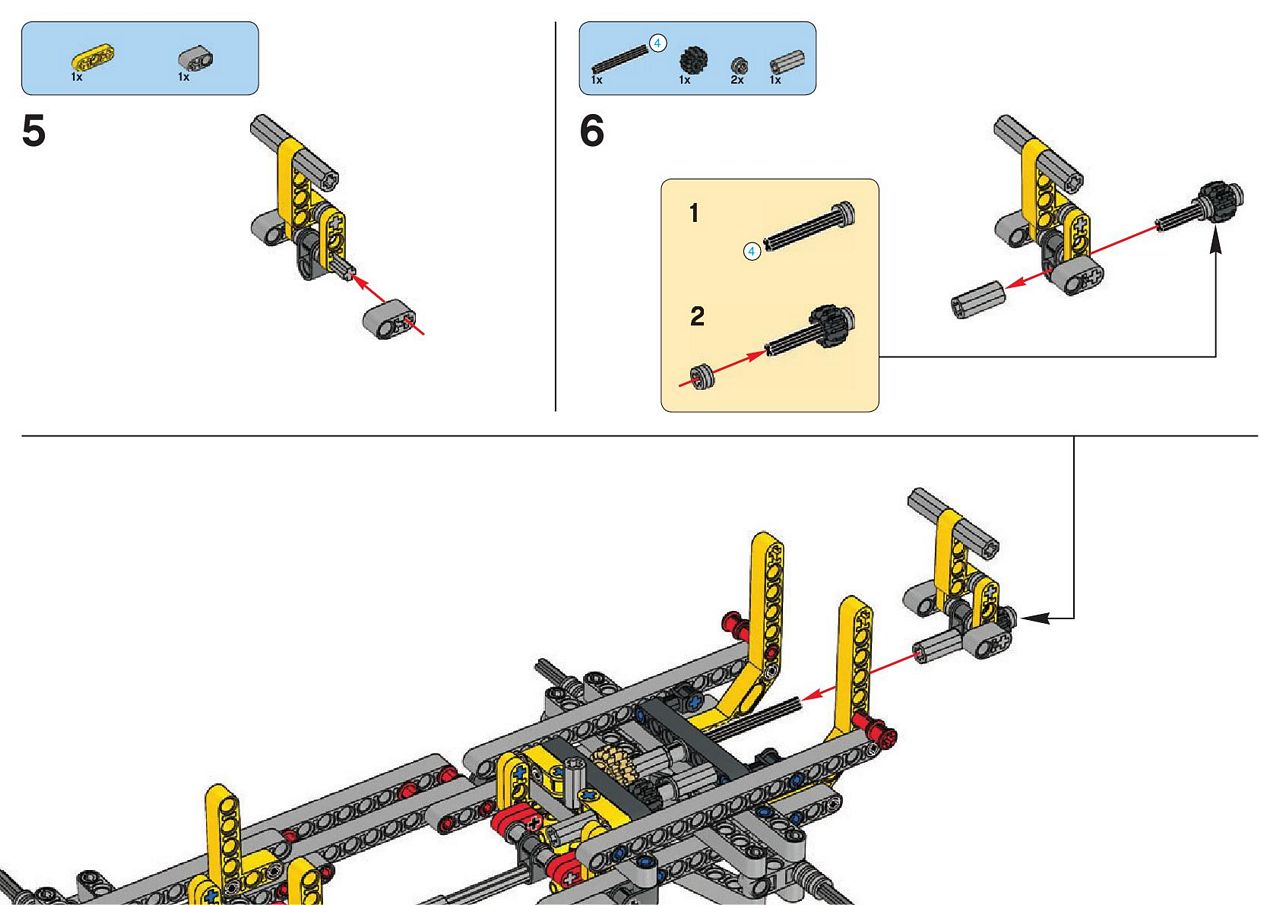 1x 1x

5

4
1x 1x 2x 1x

6

1
4

2