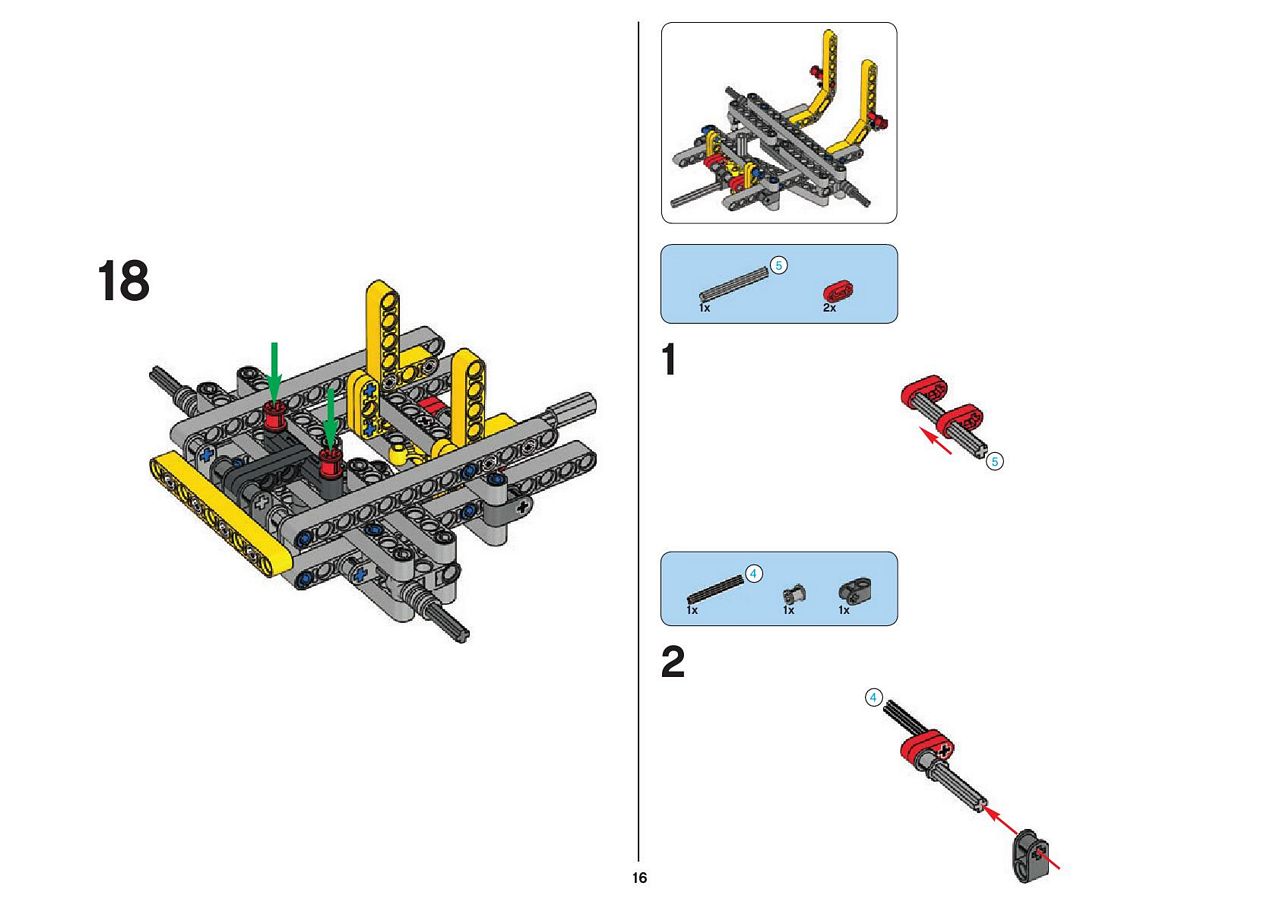 18

5
1x
2x

1

5

4
1x
1x
1x

2

4

16