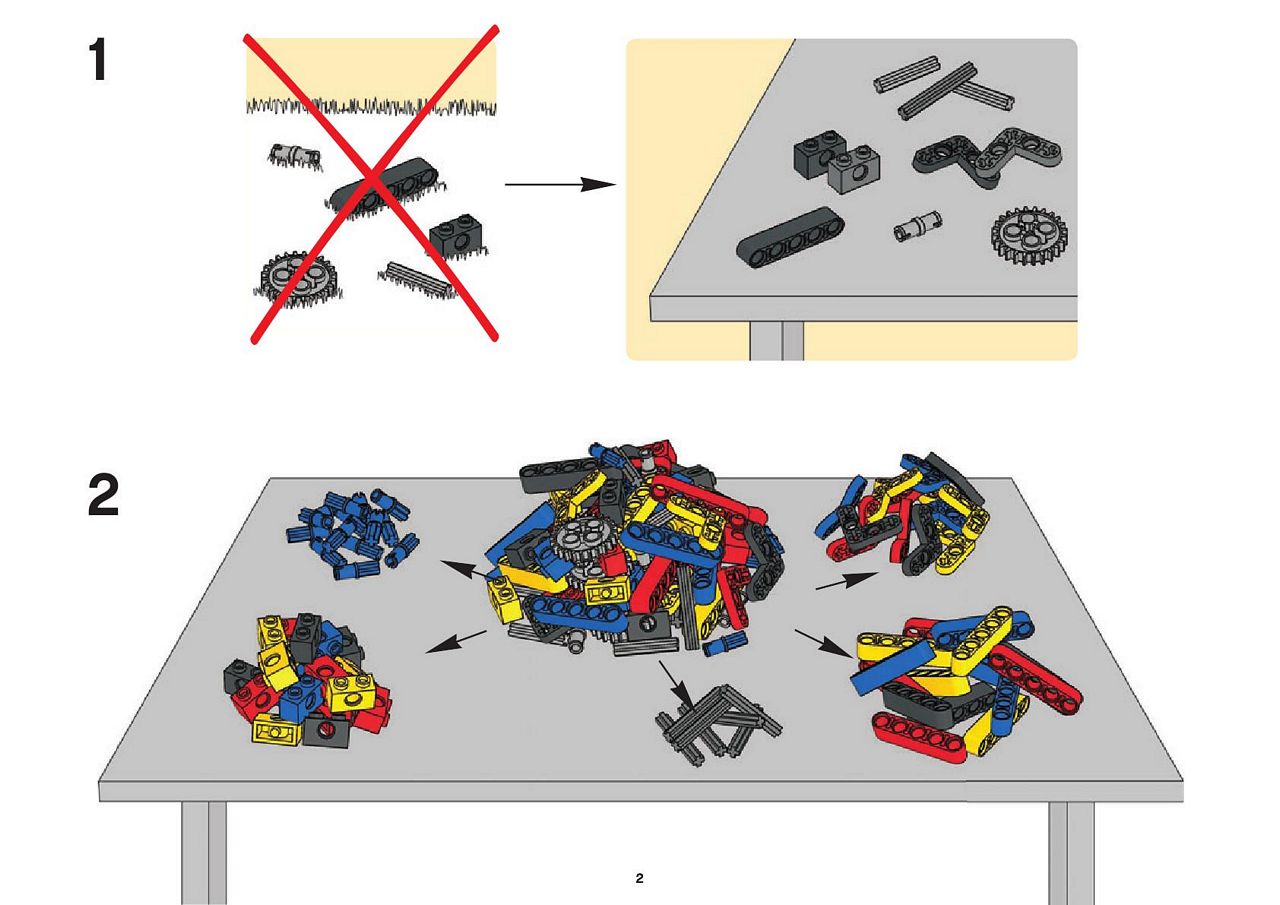 1

2

2