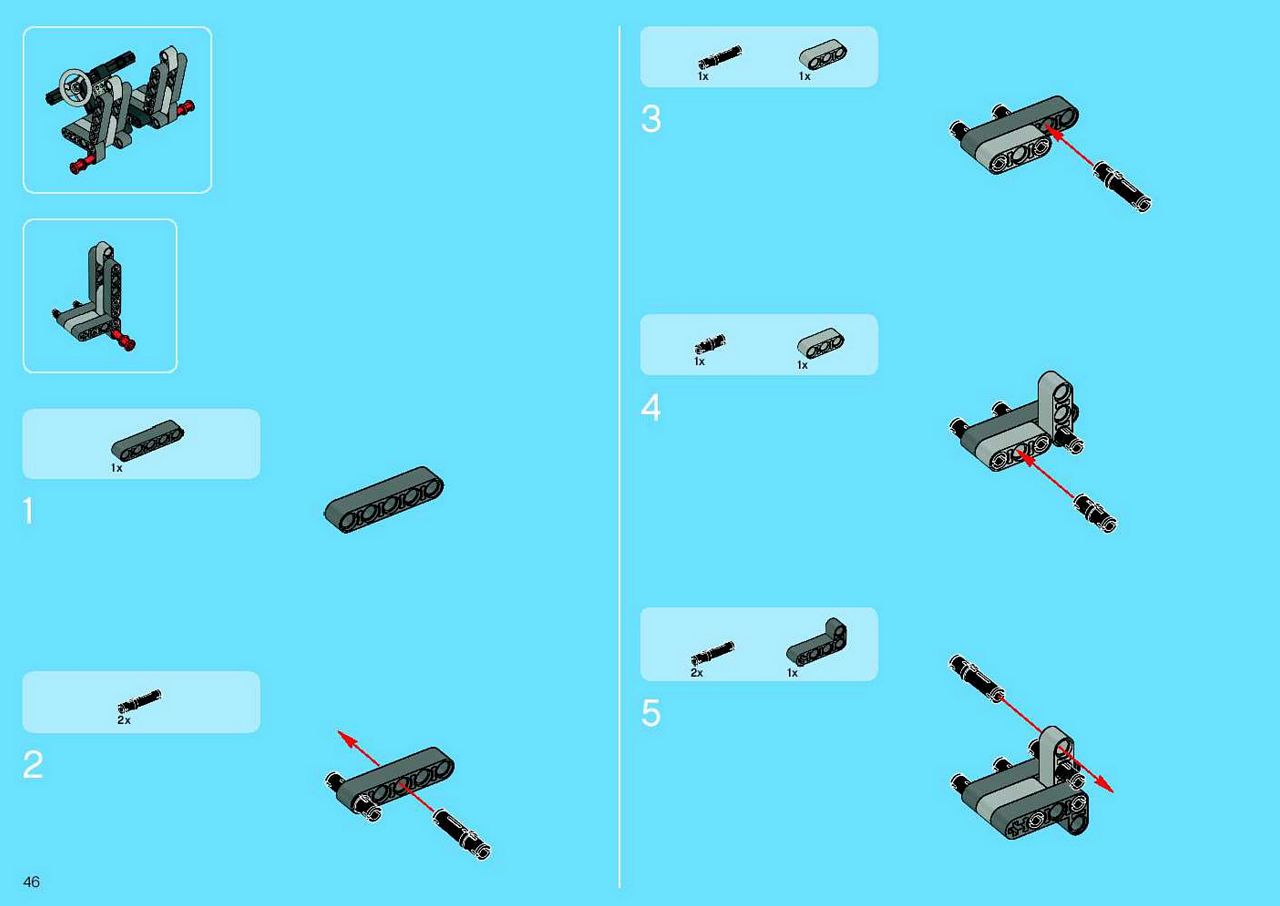 1x

1

2x

2

46

1x 1x

3

1x 1x

4

2x 1x

5