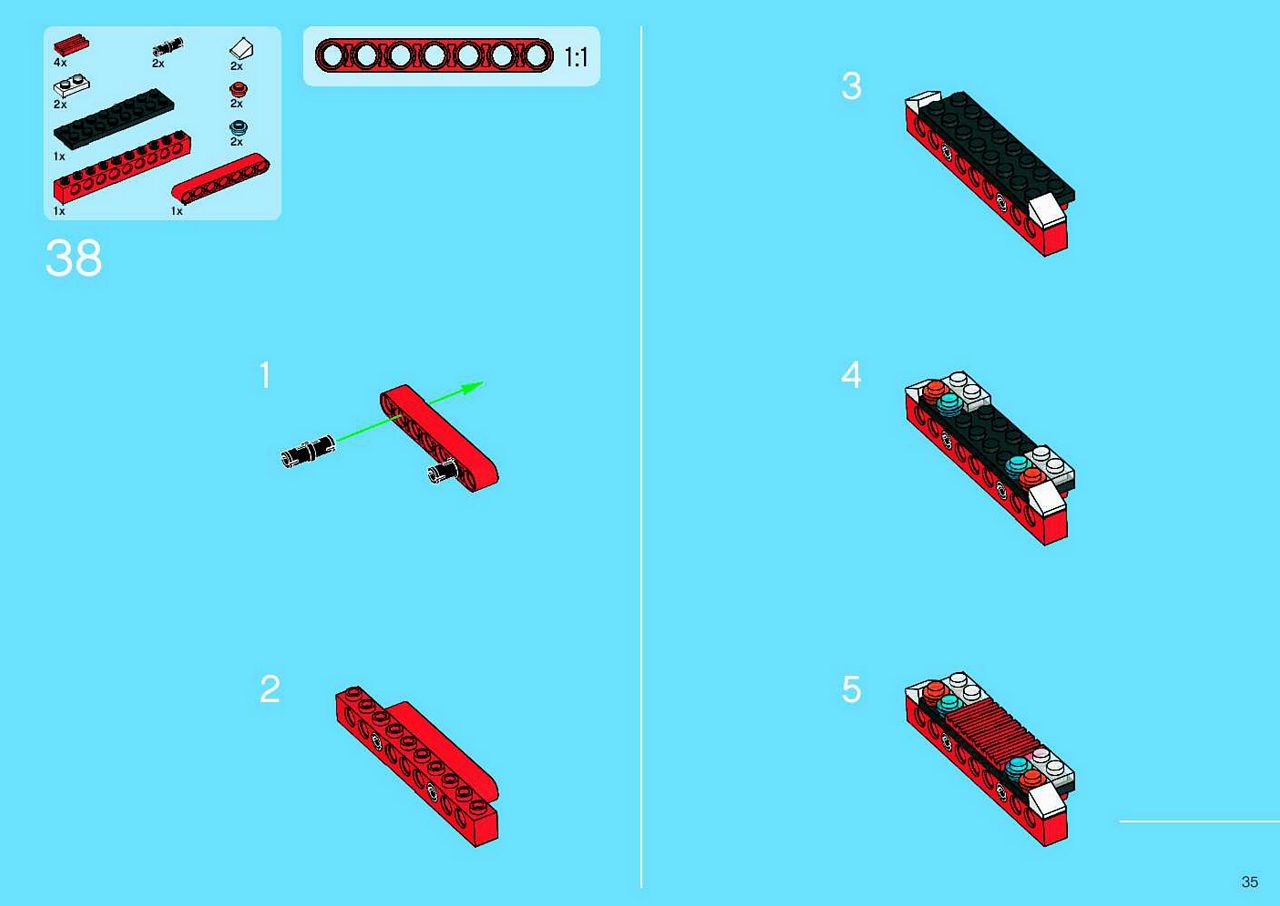 4x
2x
2x
2x
2x
2x
1x
1x
1x

1:1

38

1

2

3

4

5

35