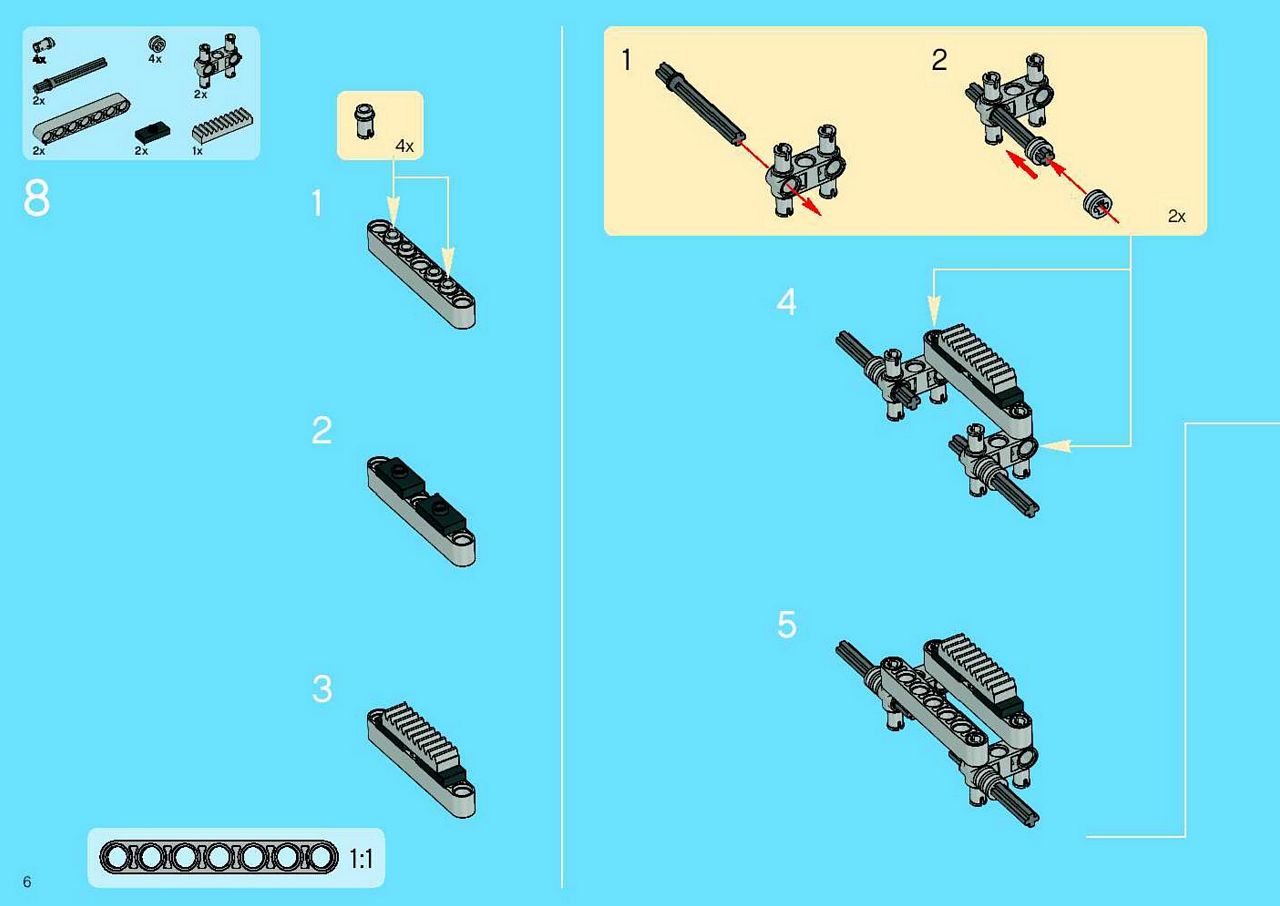 4x
4x
2x
2x
2x
2x
1x

8

4x

1

2

3

1:1

6

1

2

2x

4

5