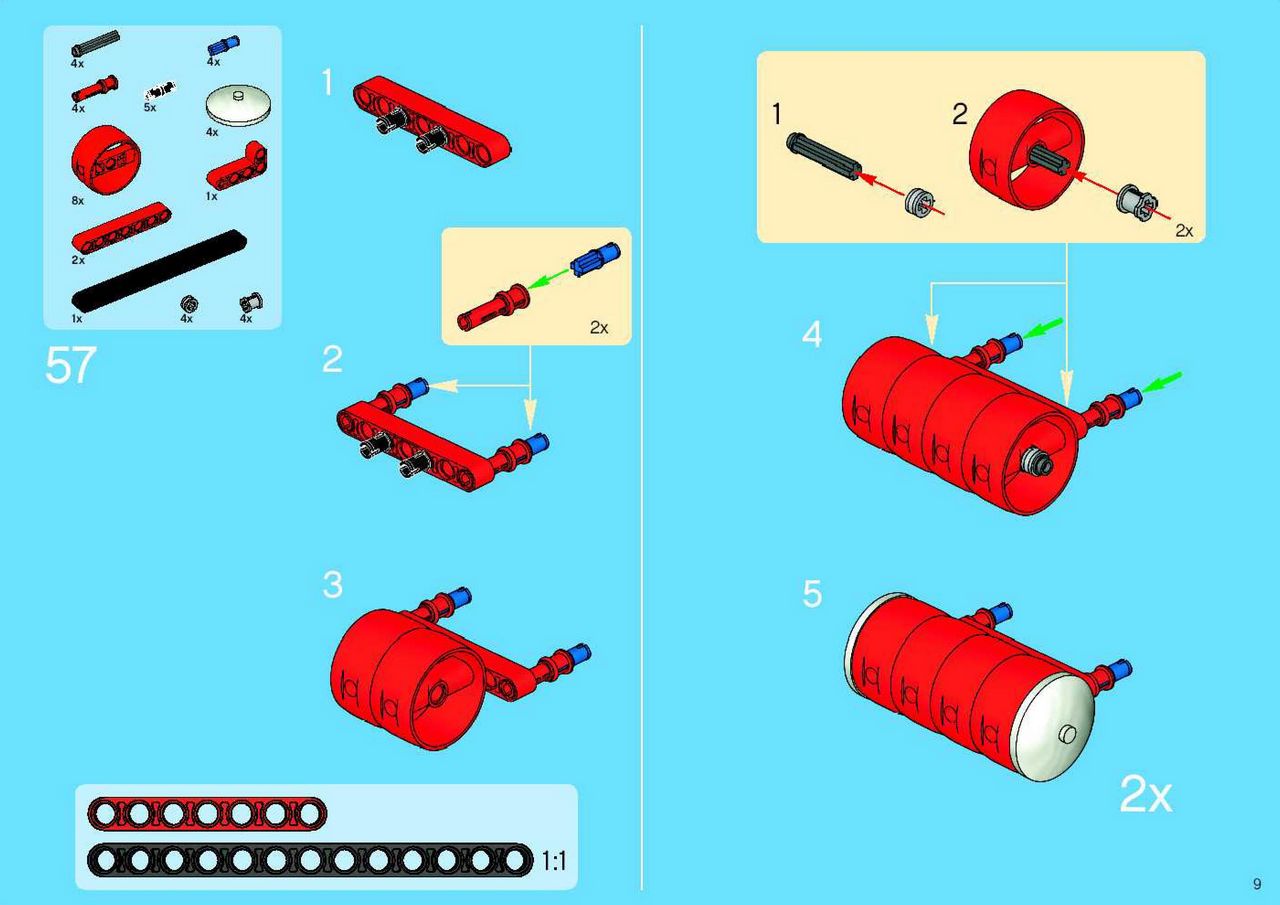 4x
4x
4x
5x
4x
8x
1x
2x
1x
4x
4x

57

1

2x

2

3

1:1

1

2

2x

4

5

2x

9