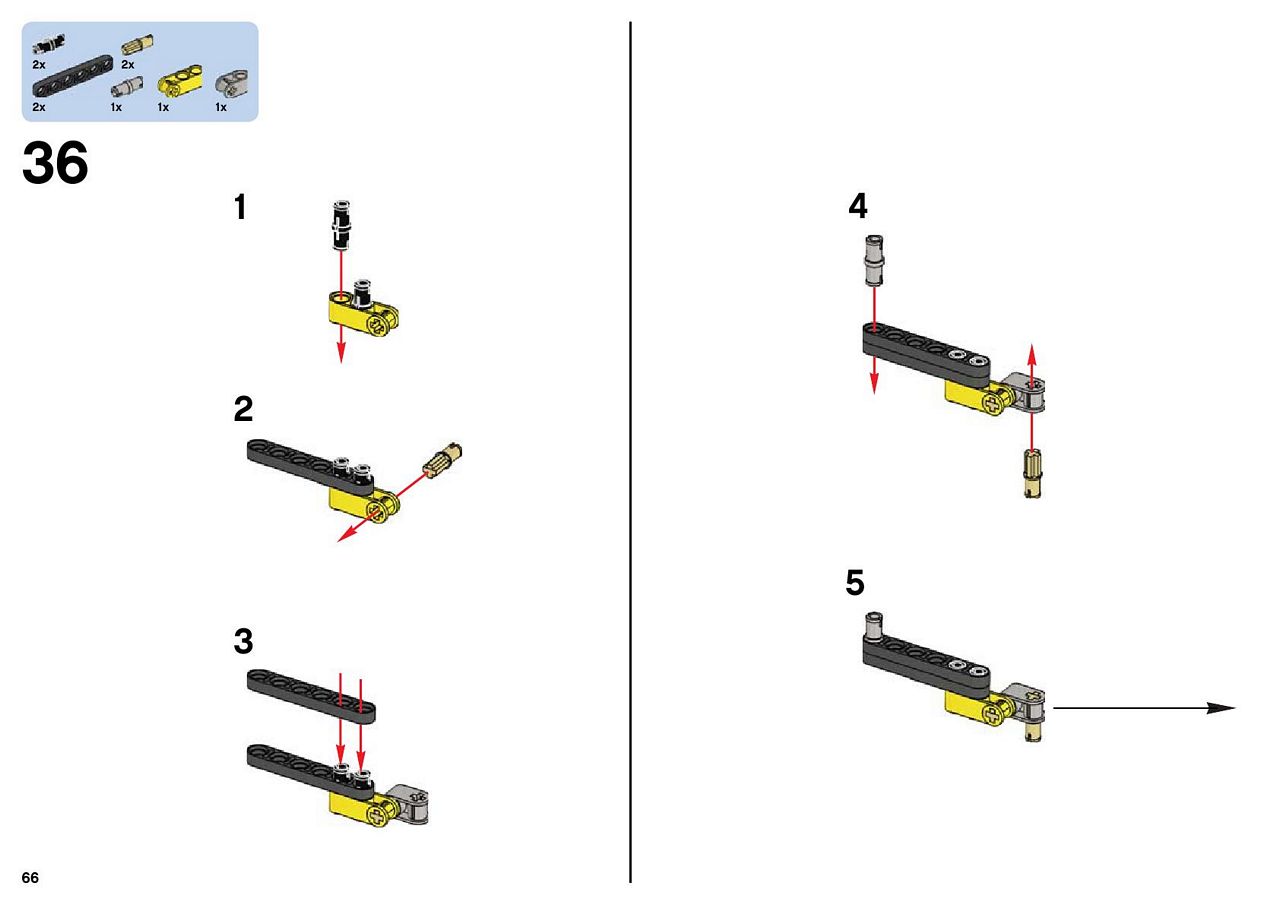 2x
2x
2x
1x
1x
1x

36

1

2

3

4

5

66