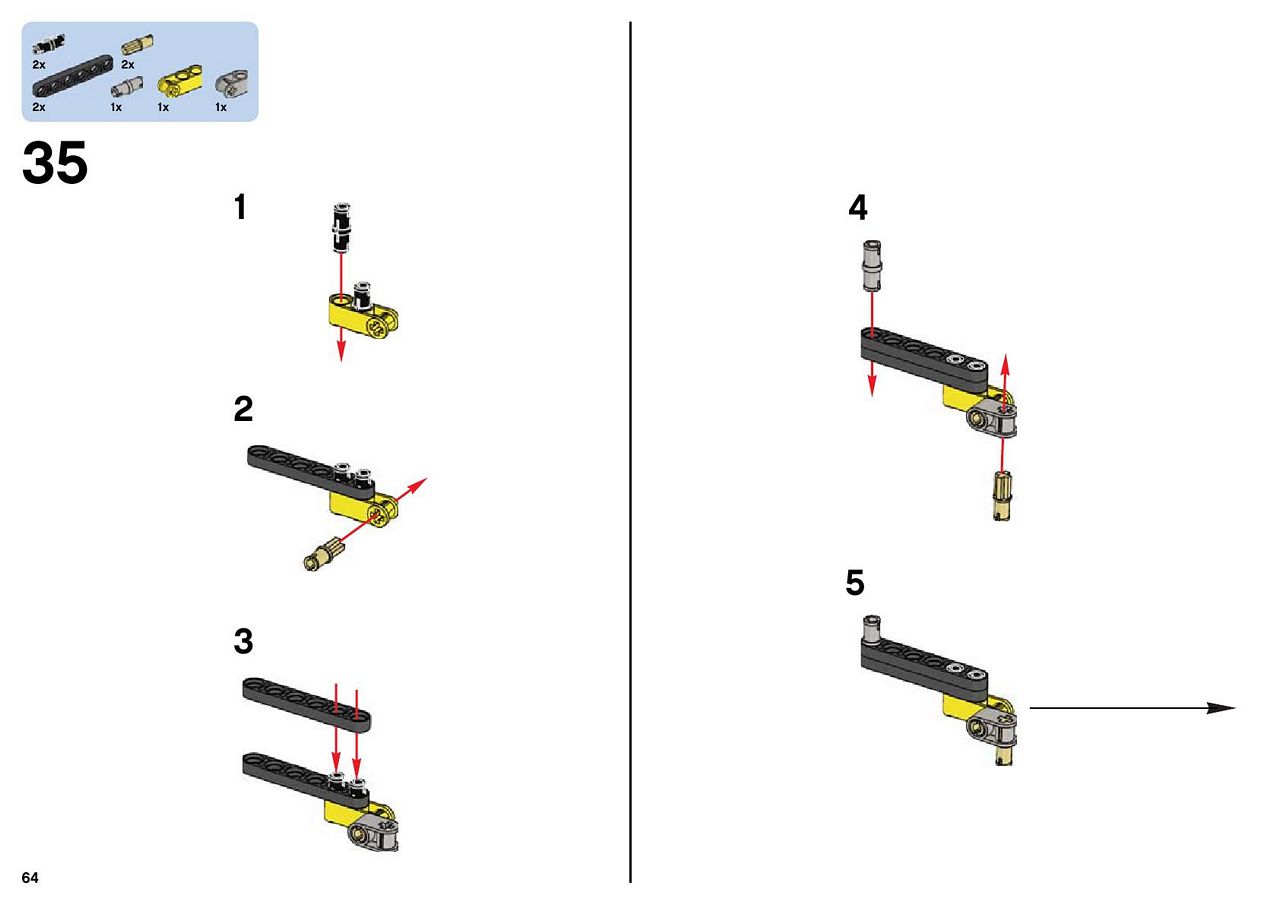 2x
2x
2x
1x
1x
1x

35

1

2

3

4

5

64