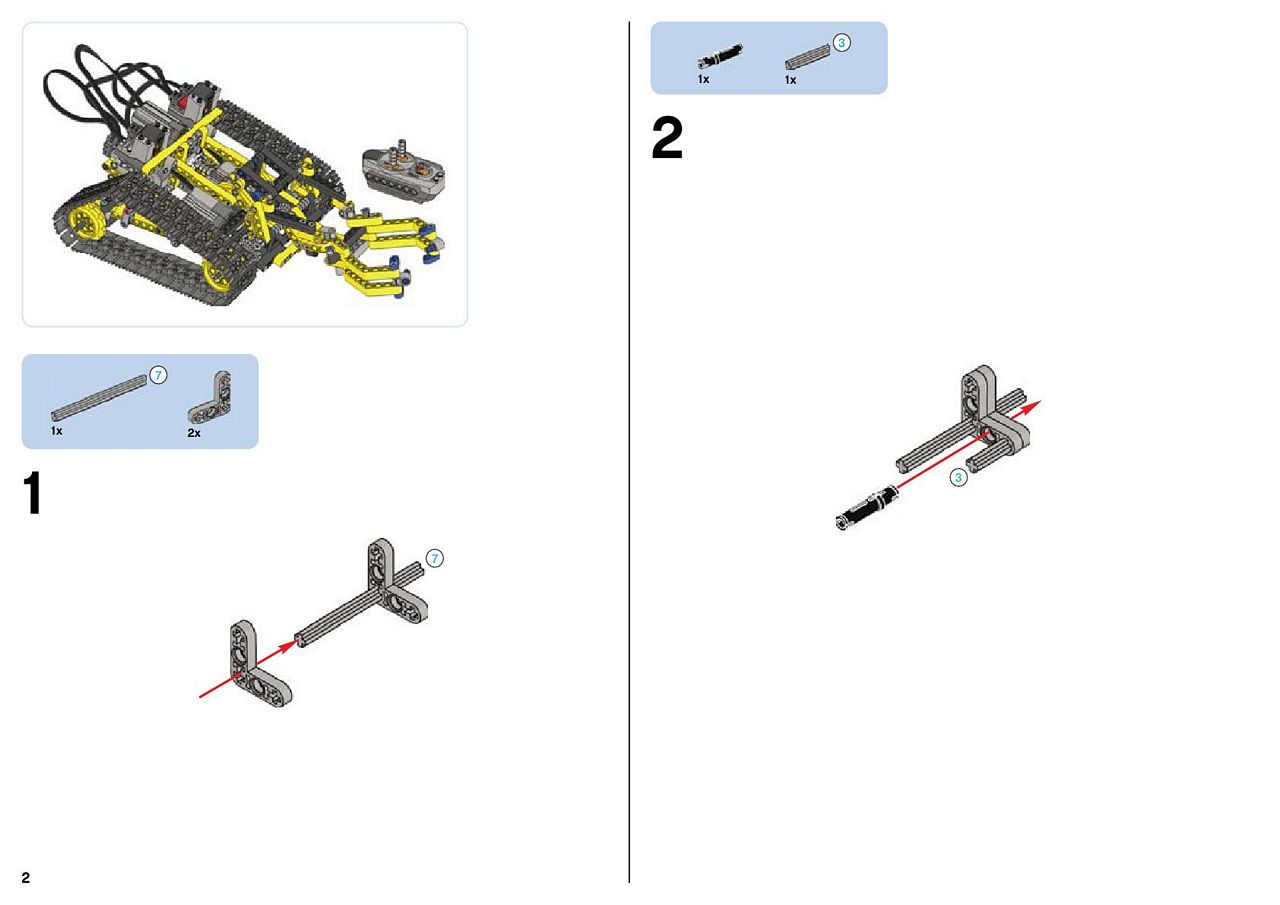 7
1x
2x

1

7

2

1x
3
1x

2

3