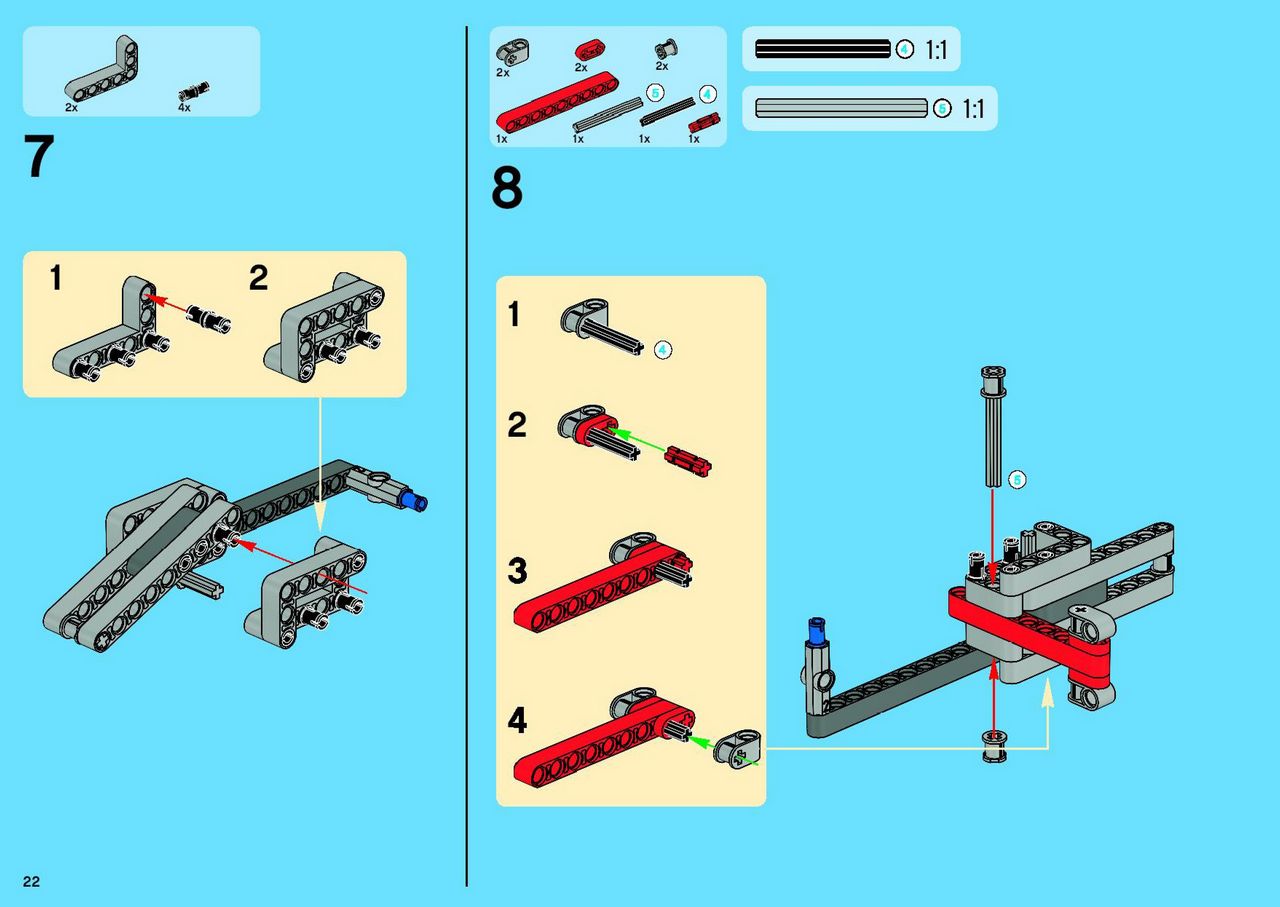 2x 4x

7

1 2

2x 2x 2x
5 4
1x 1x 1x 1x

4 1:1

5 1:1

8

1
4

2

3

4

5

22