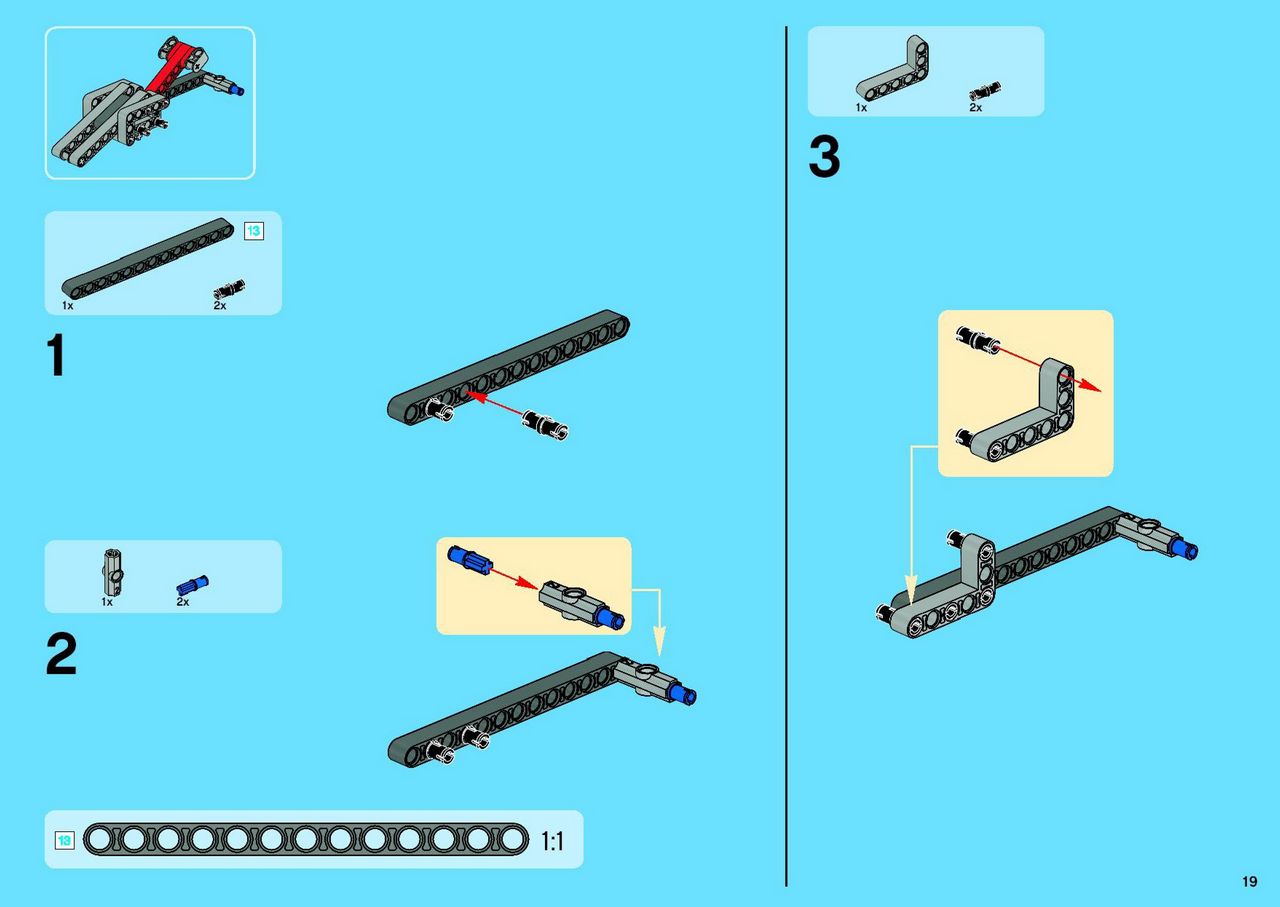 13
1x
2x

1

1x
2x

2

13
1:1

1x
2x

3

19