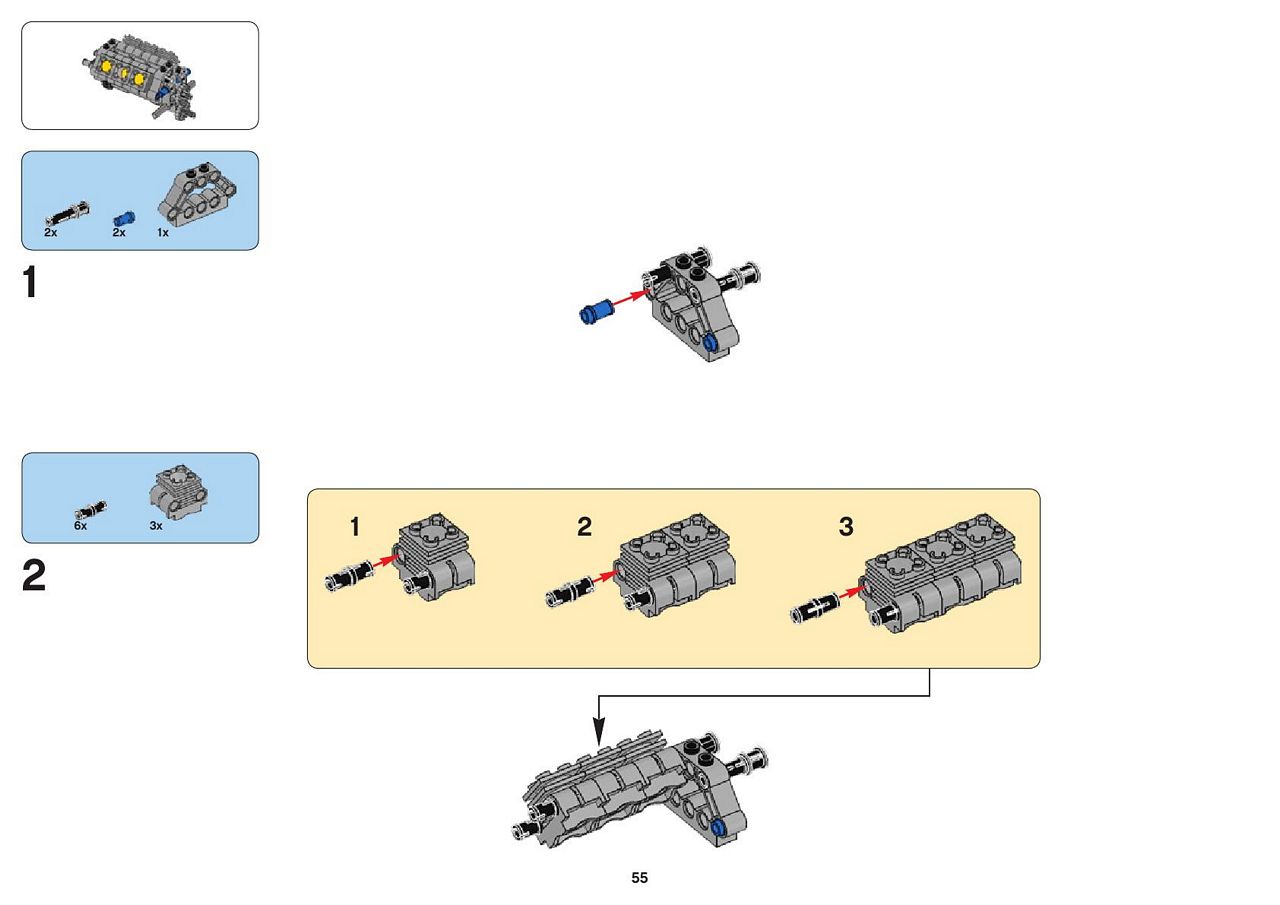 2x
2x
1x

1

6x
3x

2

1
2
3

55